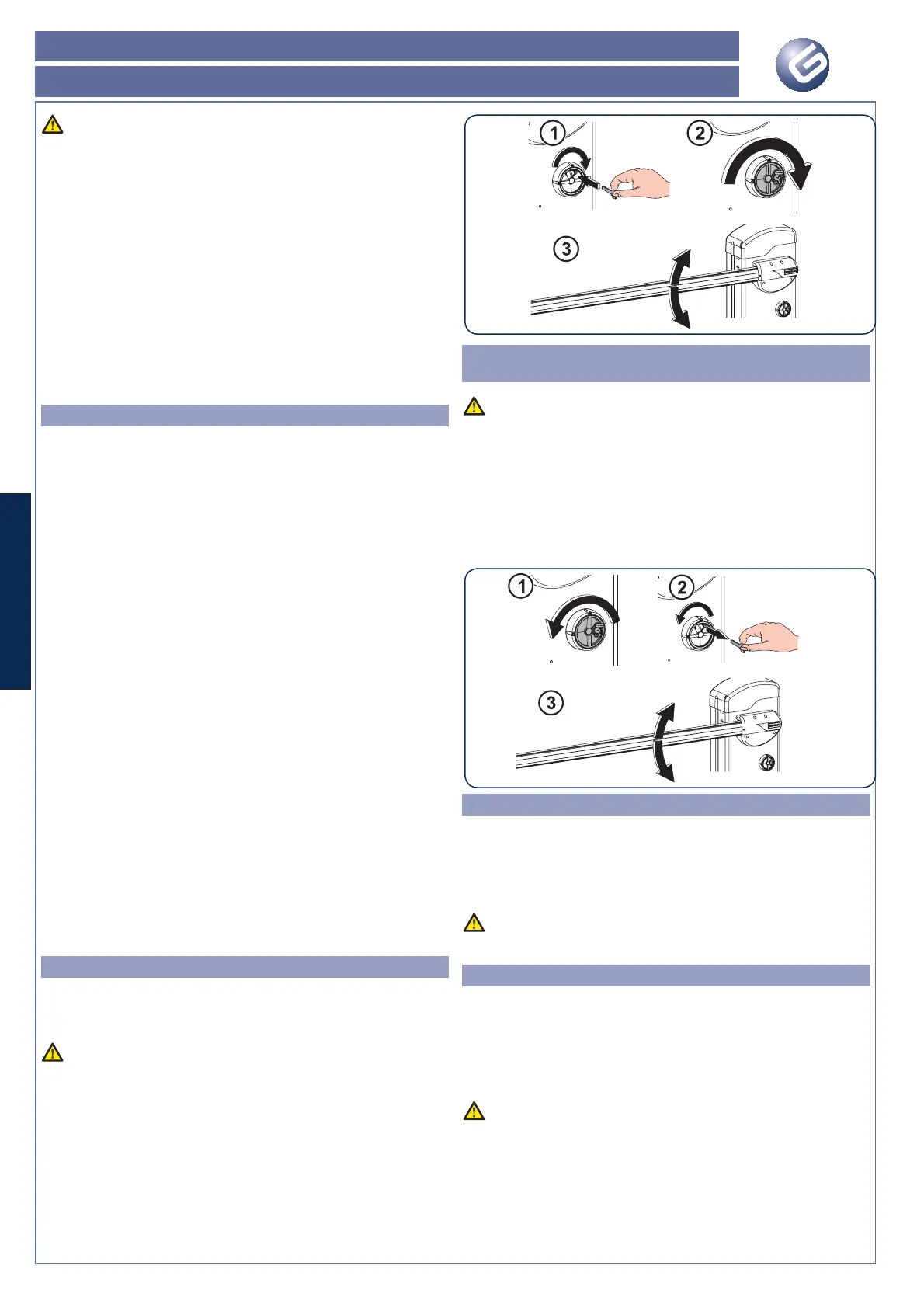 1
2
3
1
2
3