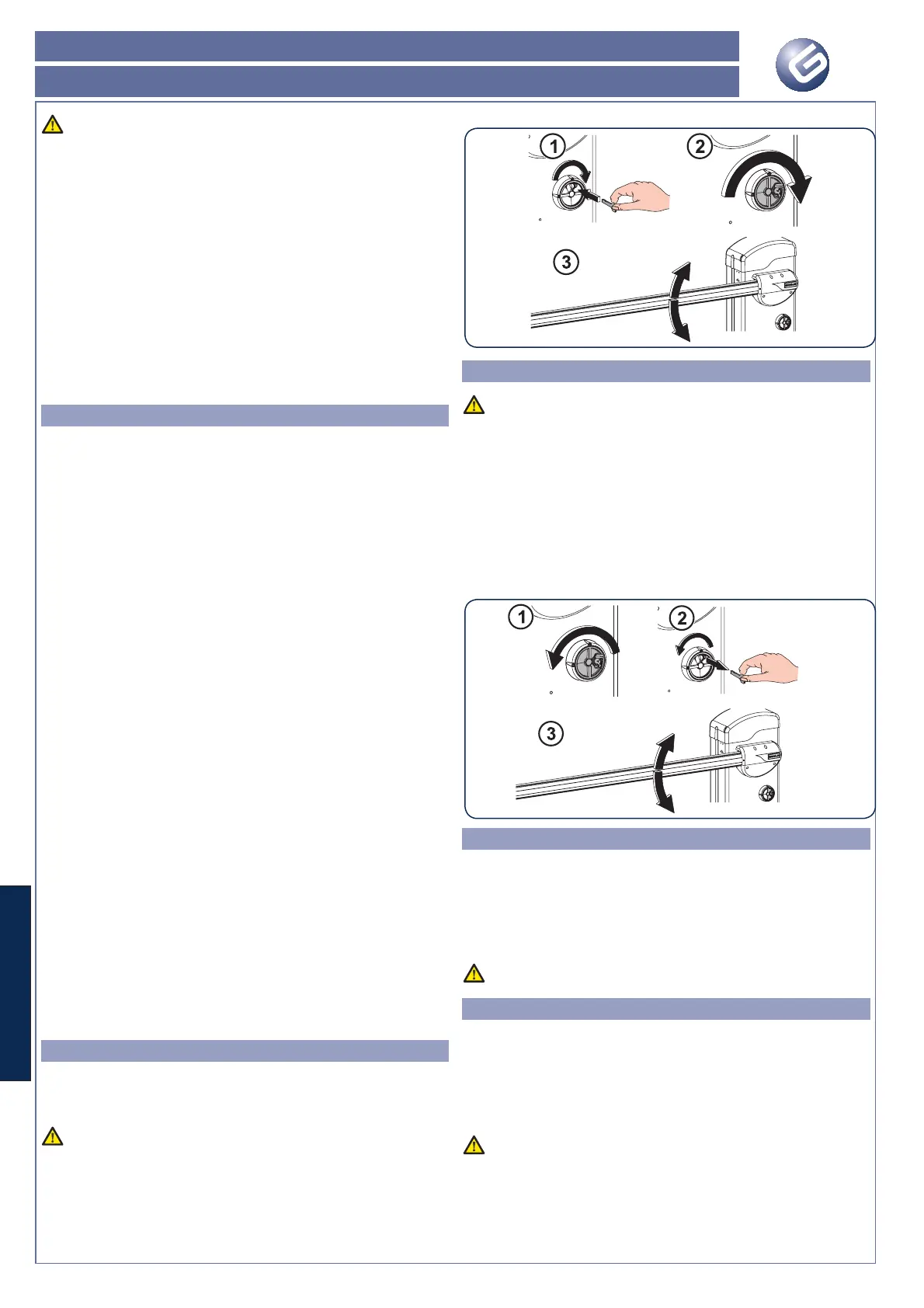 1

2

3

1

2

3