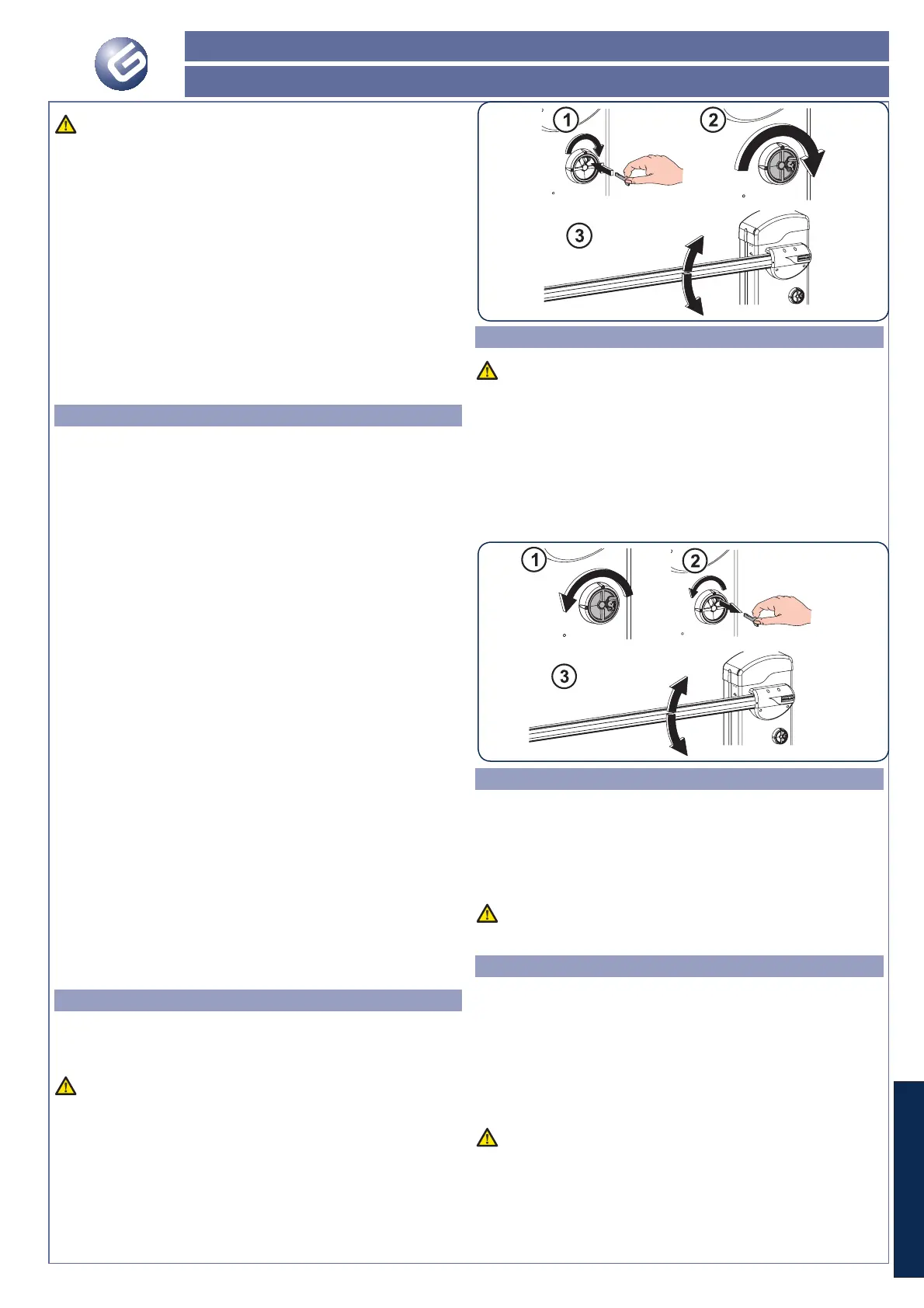 1

2

3

1

2

3