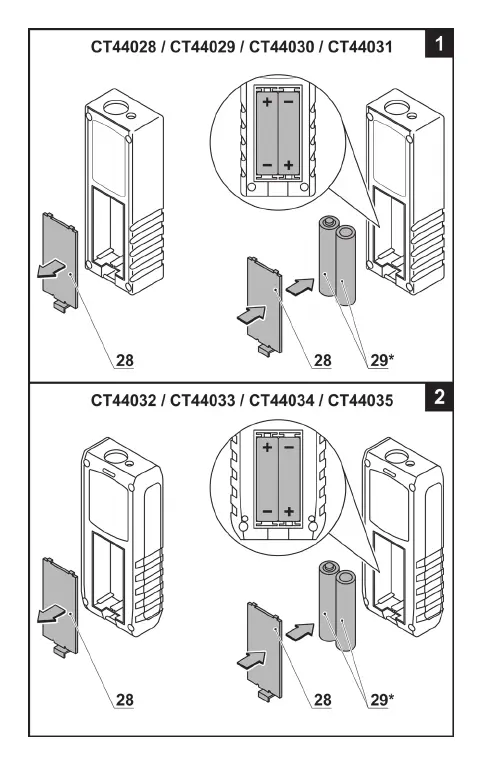 CT44028 / CT44029 / CT44030 / CT44031

1

+ −

− +

28

28

29*

CT44032 / CT44033 / CT44034 / CT44035

2

+ −

− +

28

28

29*