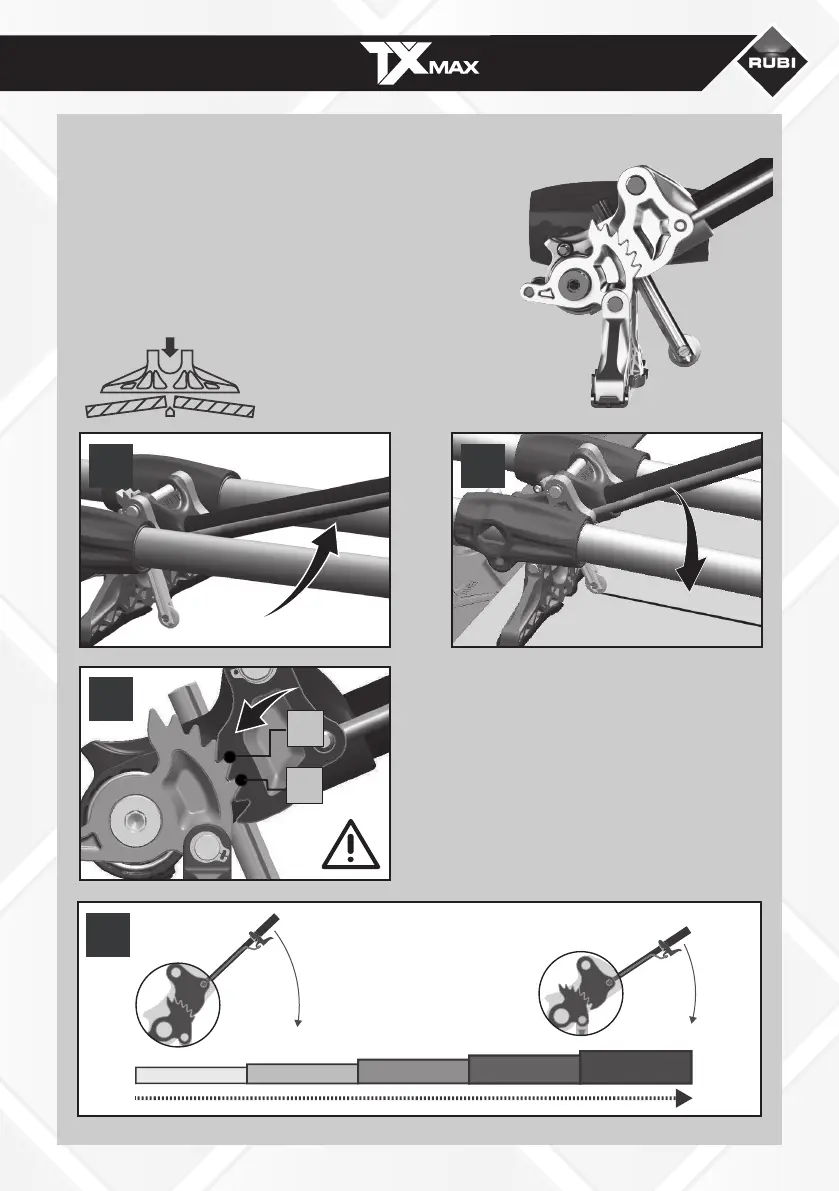 TX MAX

RUBI