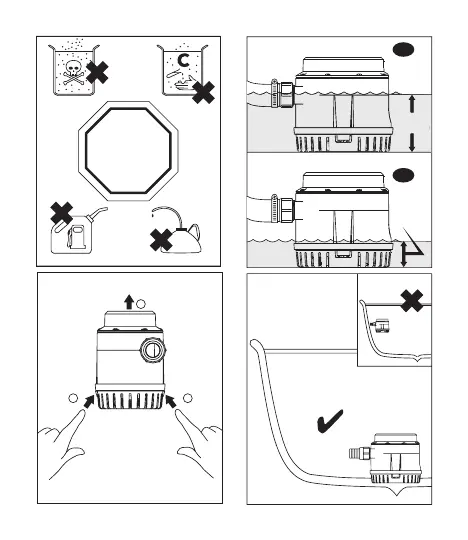 C