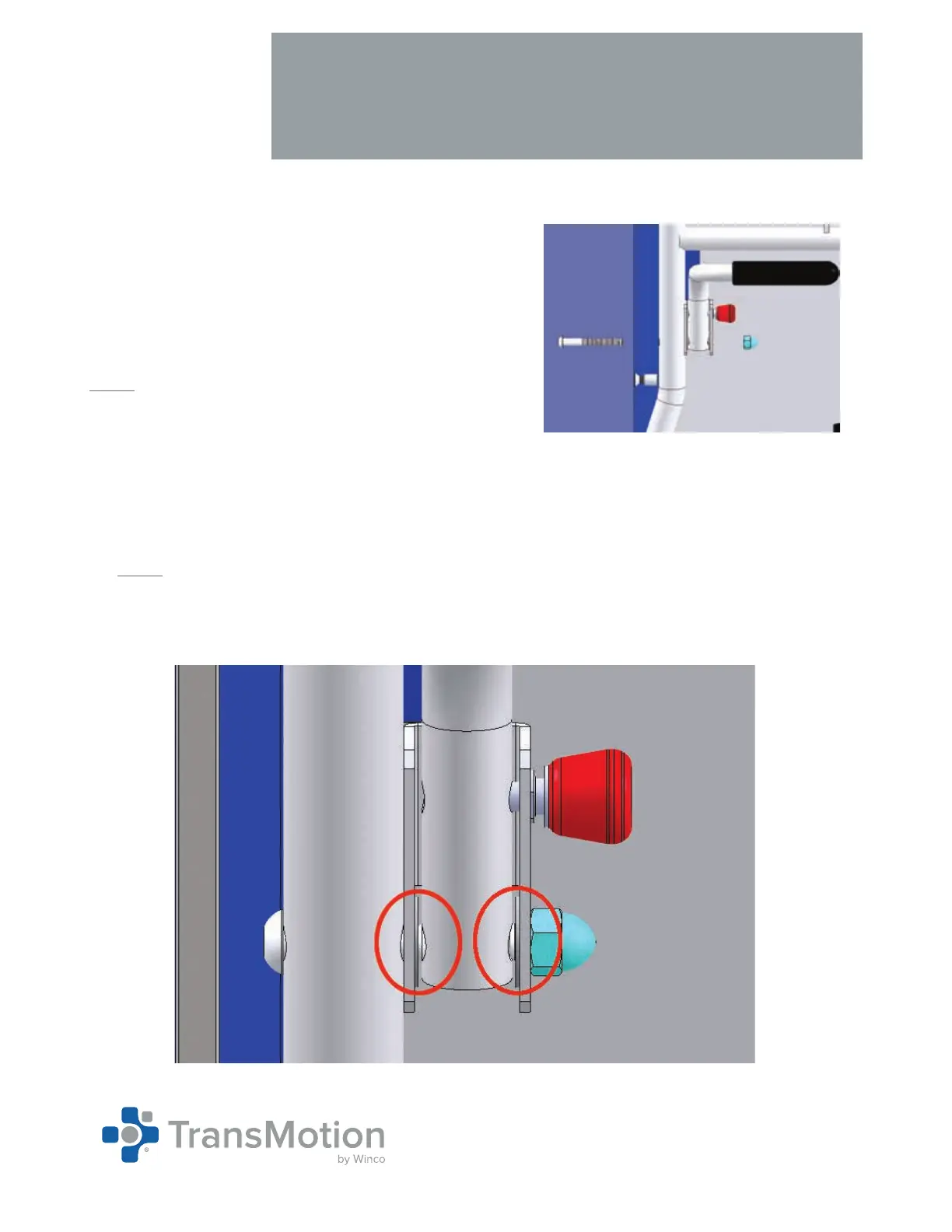 TransMotion
by Winco