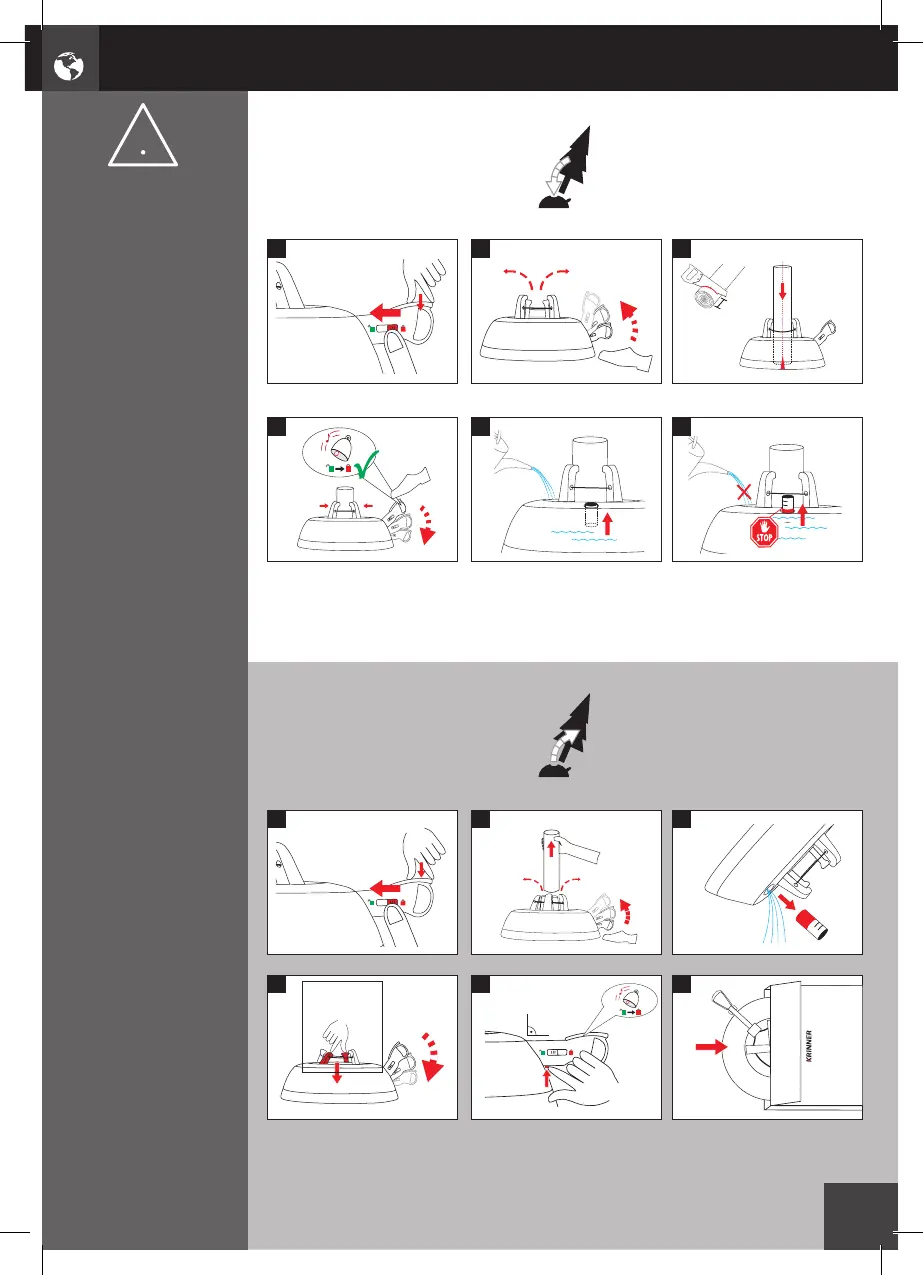 STOP

KRINNER