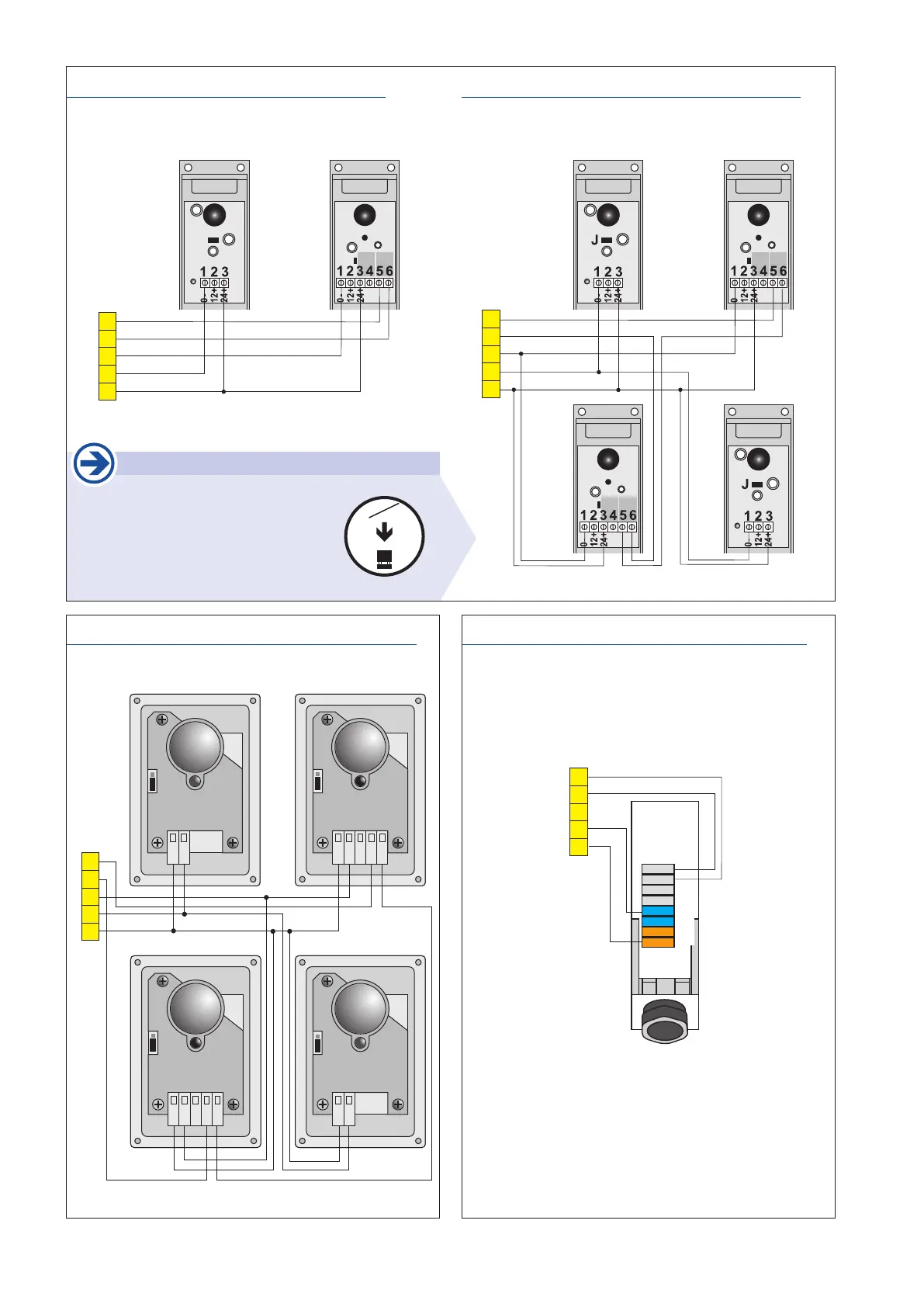 1 2 3
0 12+ 24+
1 2 3 4 5 6
0 12+ 24+

J
1 2 3
0 12+ 24+
1 2 3 4 5 6
0 12+ 24+

1 2 3 4 5 6
0 12+ 24+

J
1 2 3
0 12+ 24+