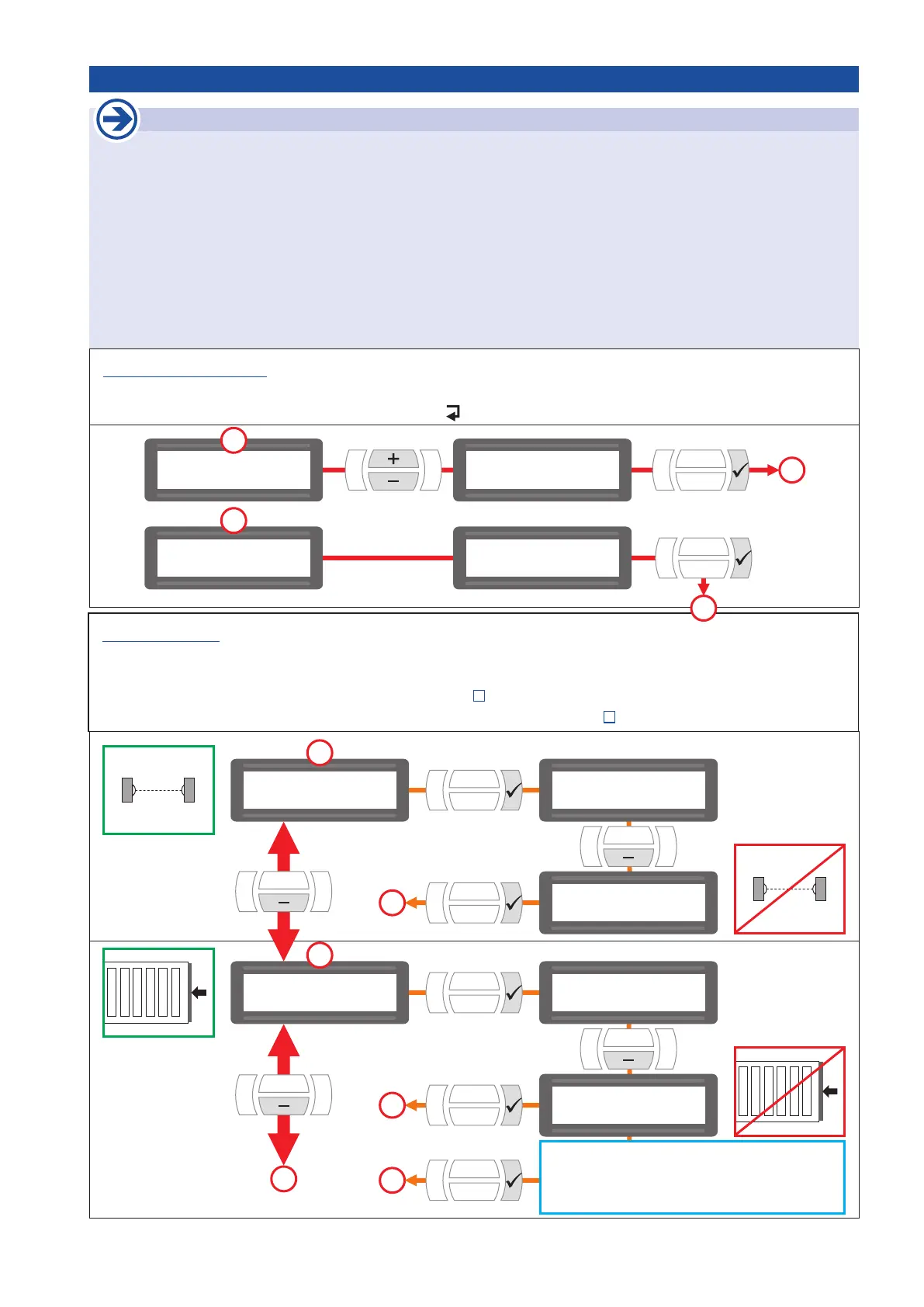 +
−
−
−
−
−