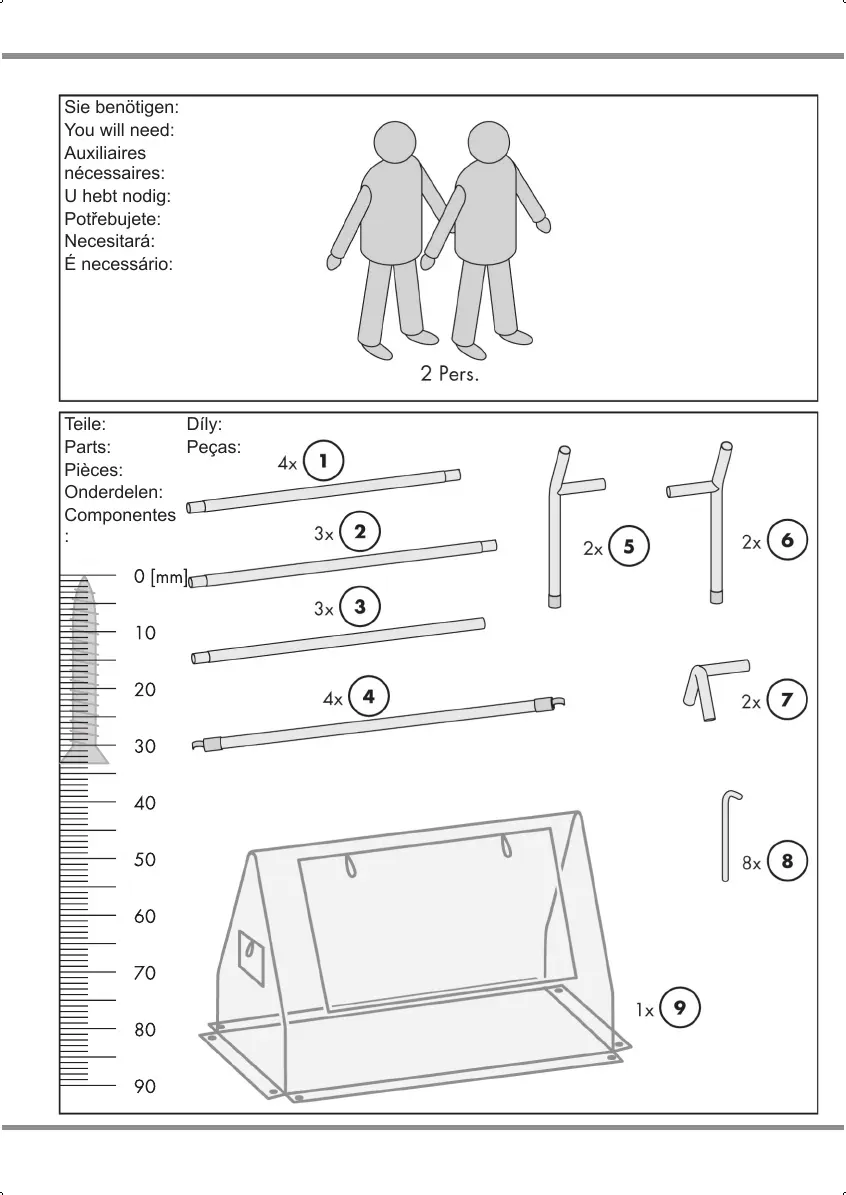 Sie benötigen:
You will need:
Auxiliaires nécessaires:
U hebt nodig:
Potřebujete:
Necesitará:
É necessário:

2 Pers.

Teile:
Parts:
Pièces:
Onderdelen:
Componentes:

Díly:
Peças:

4x 1
3x 2
3x 3
4x 4
2x 5
2x 6
2x 7
8x 8
1x 9

0 [mm]
10
20
30
40
50
60
70
80
90