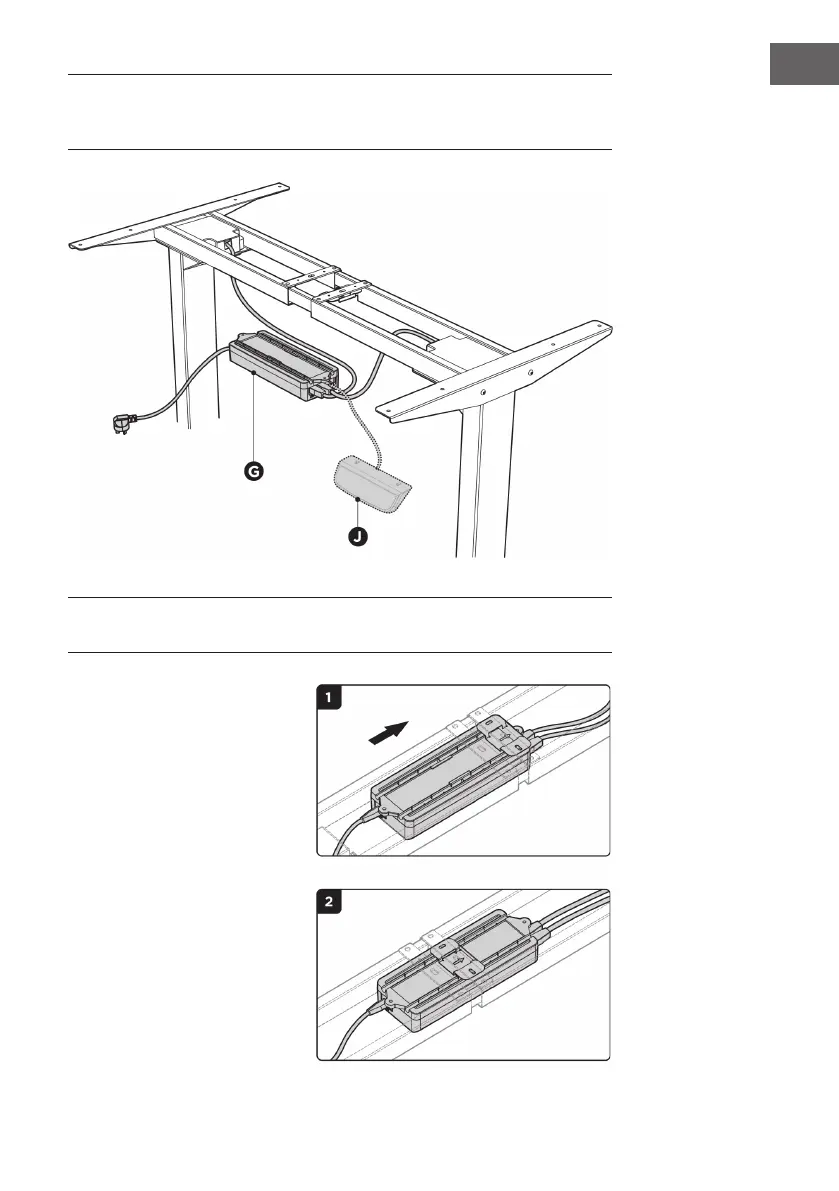 G

J

1

2