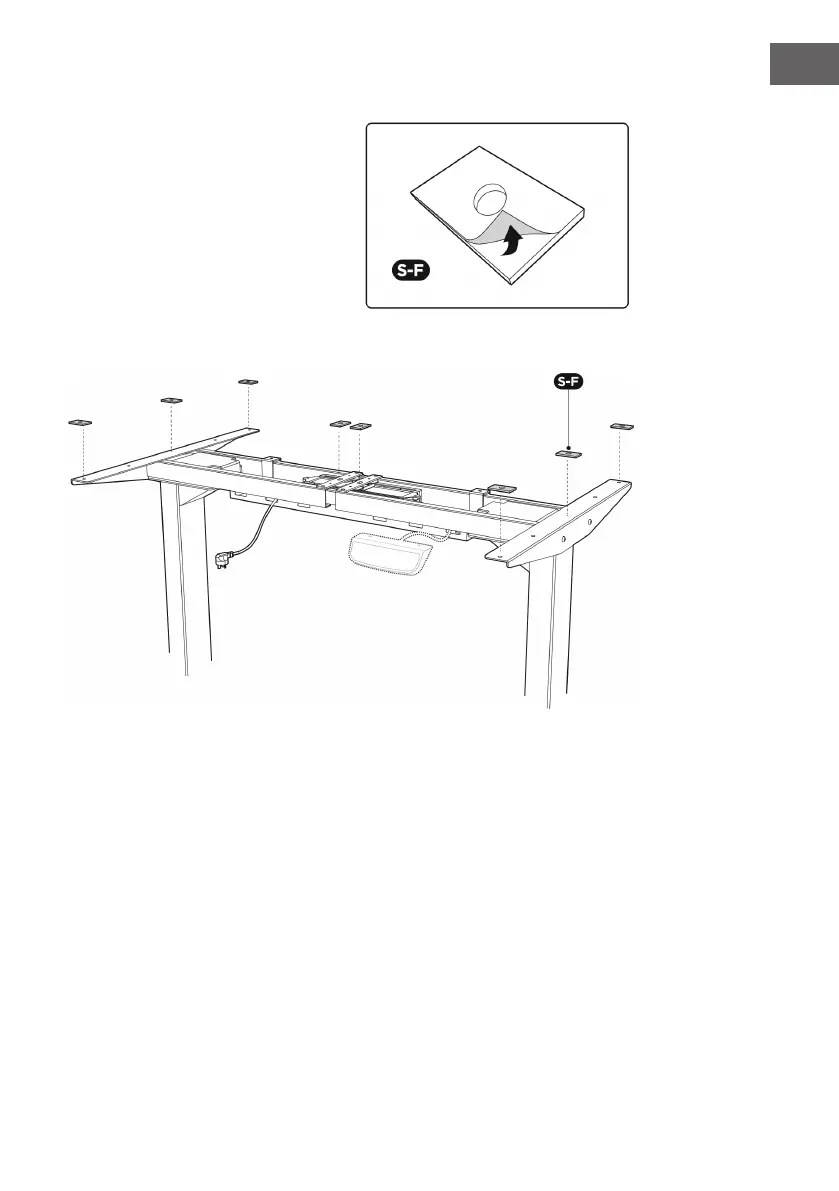 S-F

S-F