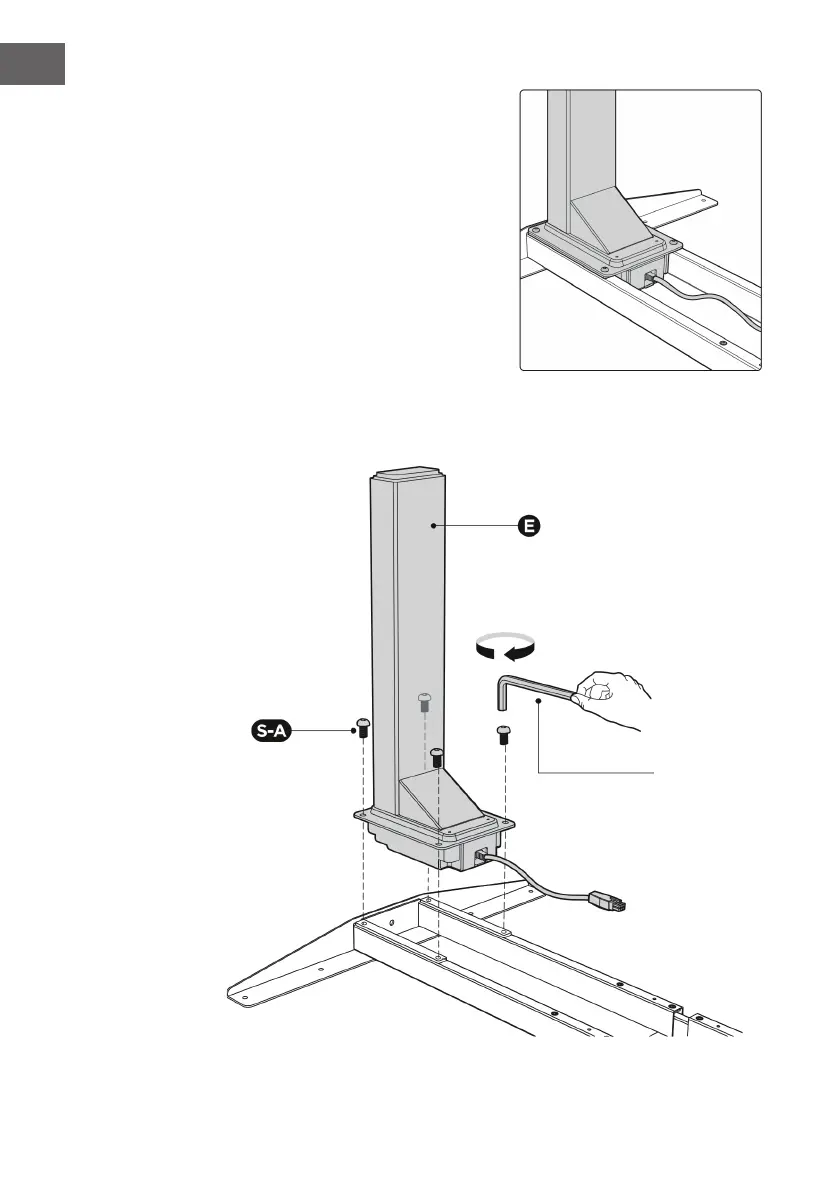 E

S-A