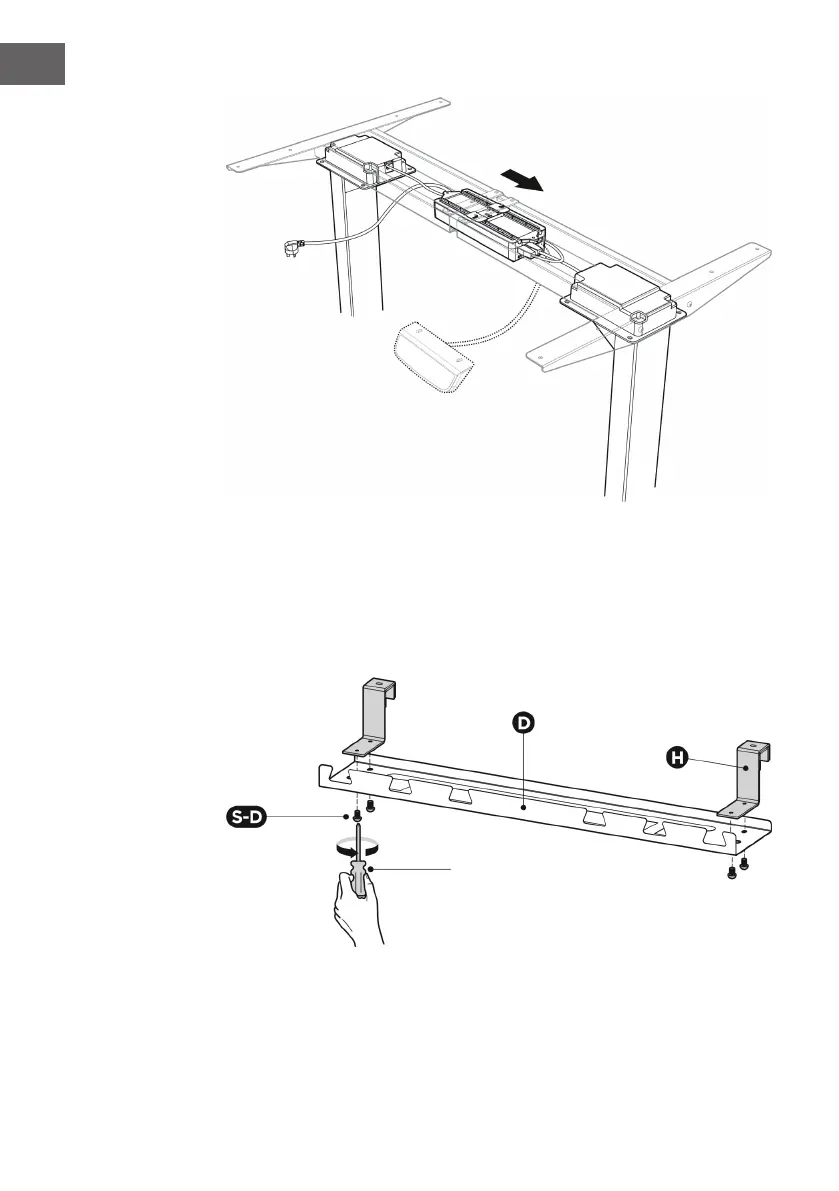 D

H

S-D