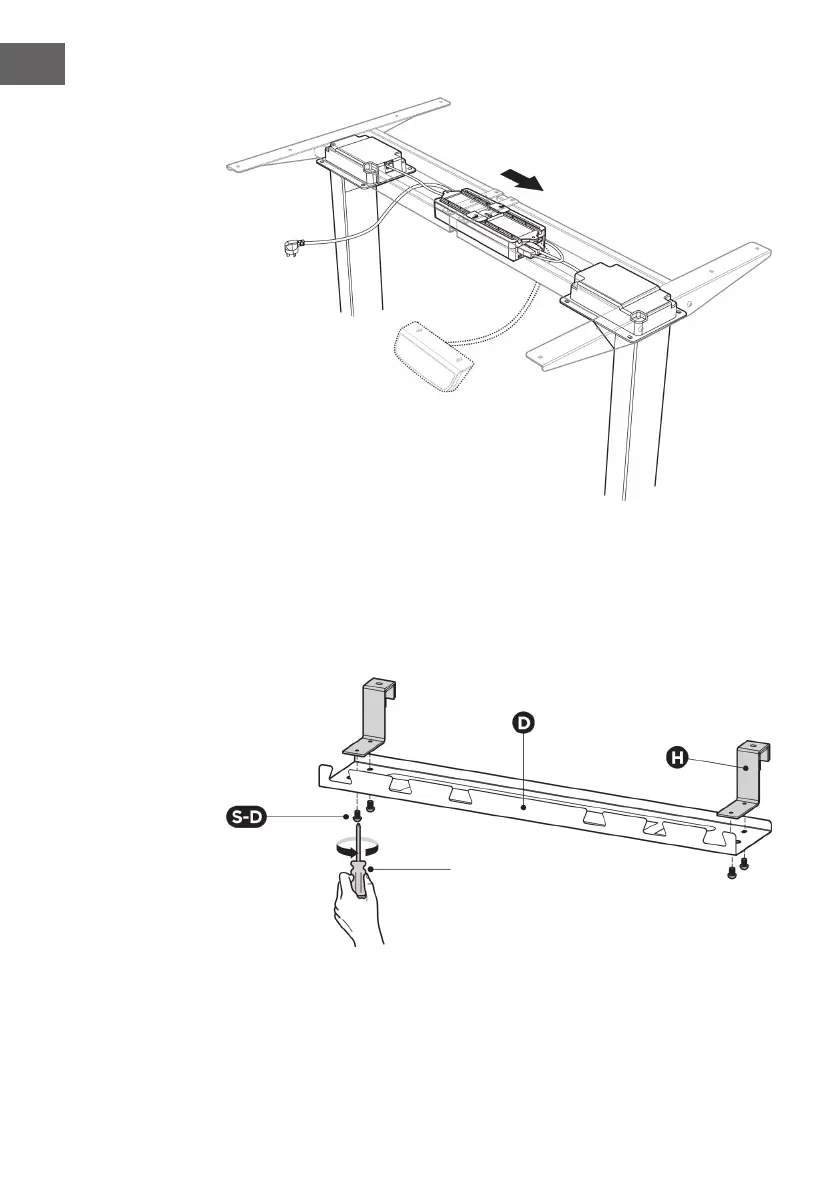 D

H

S-D