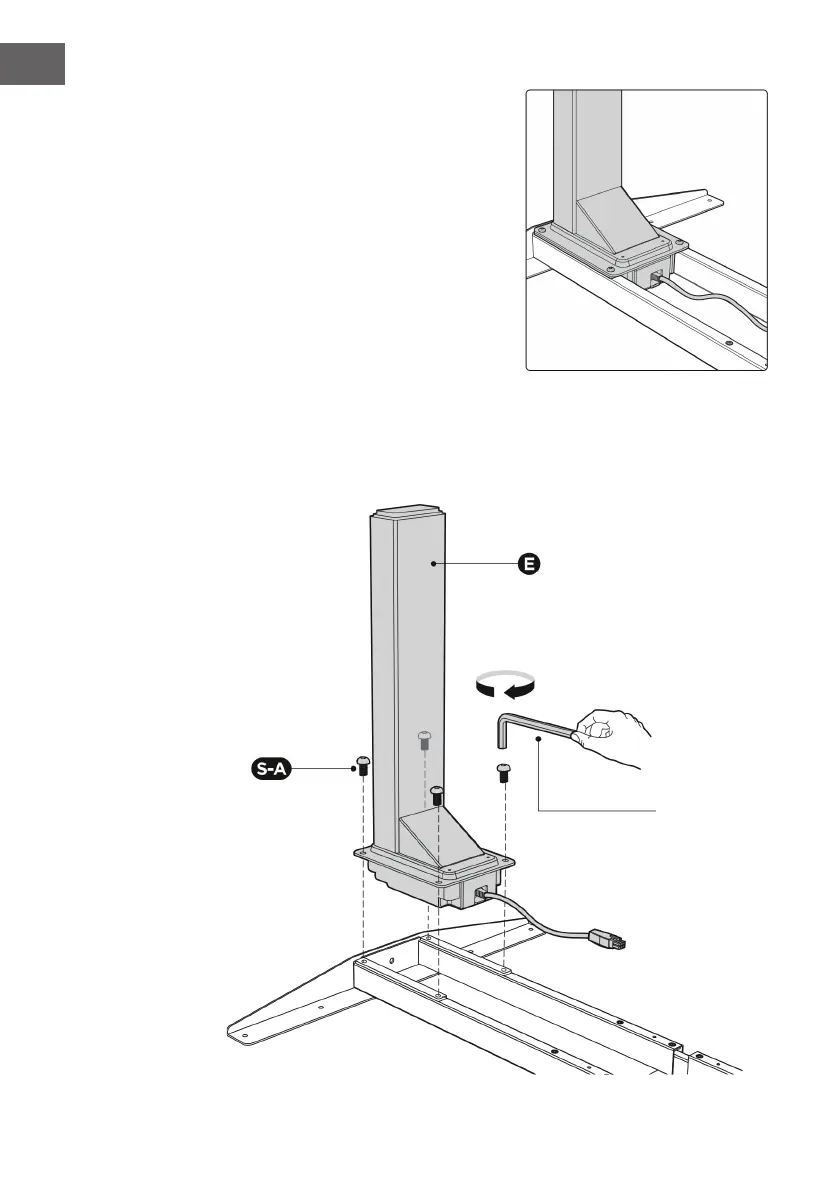 E

S-A