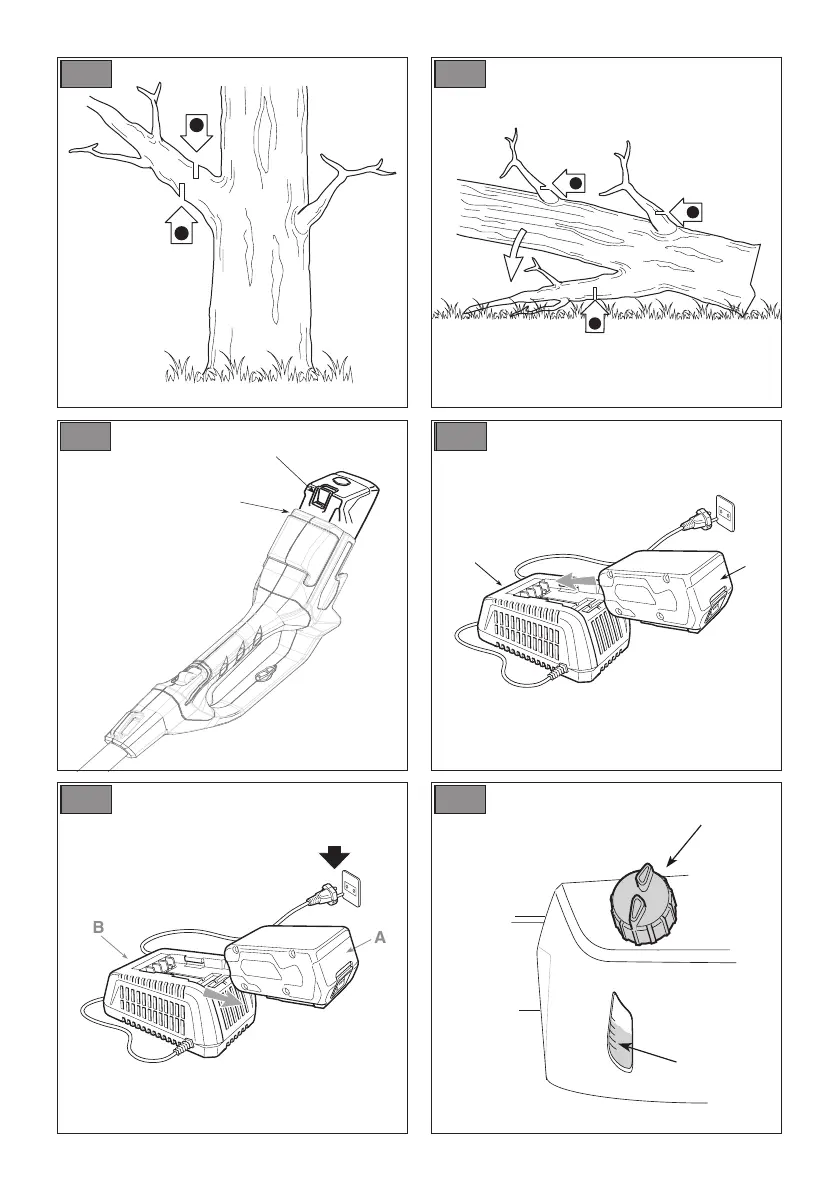 B

A