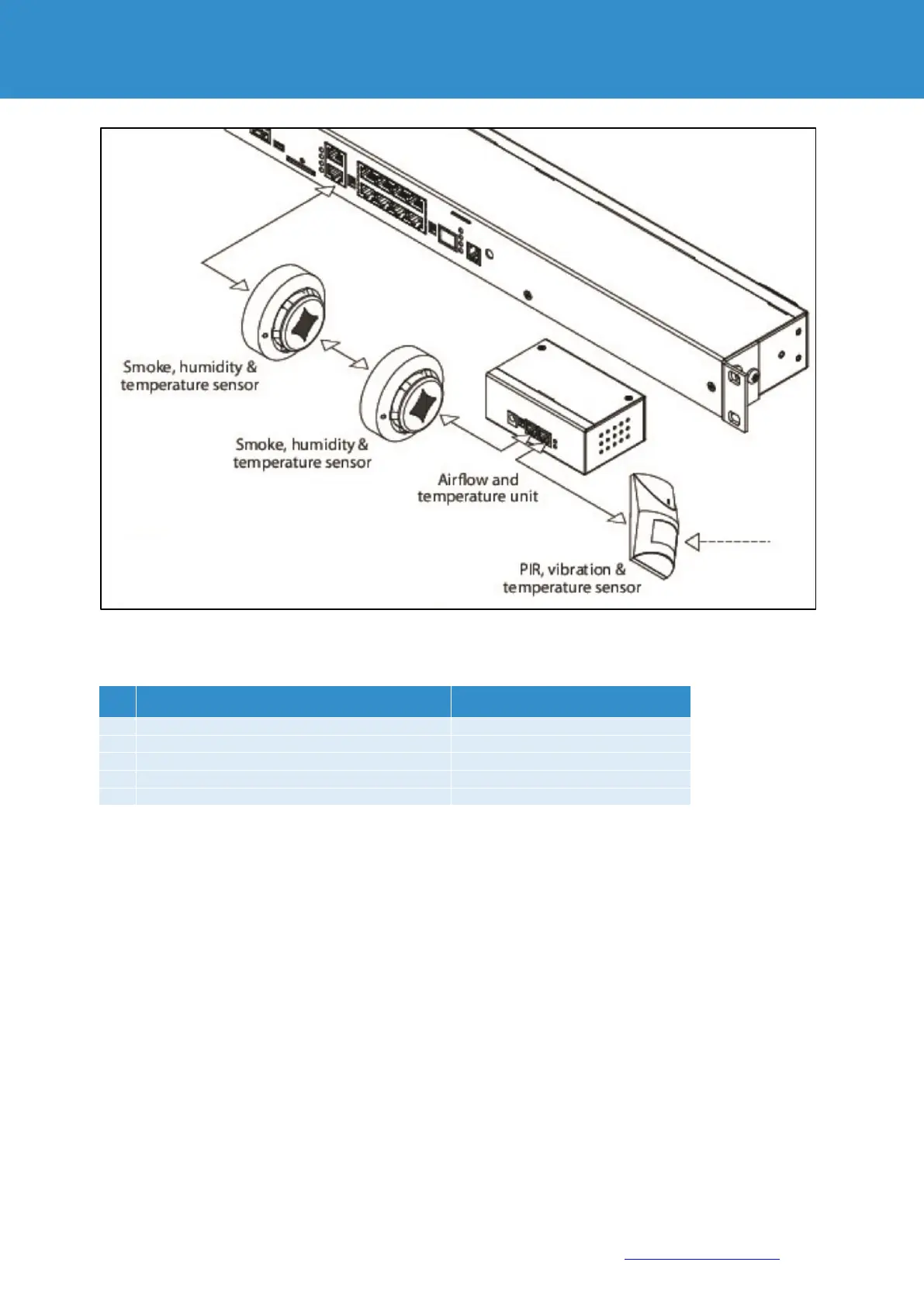 Smoke, humidity & temperature sensor

Smoke, humidity & temperature sensor

Airflow and temperature unit

PIR, vibration & temperature sensor