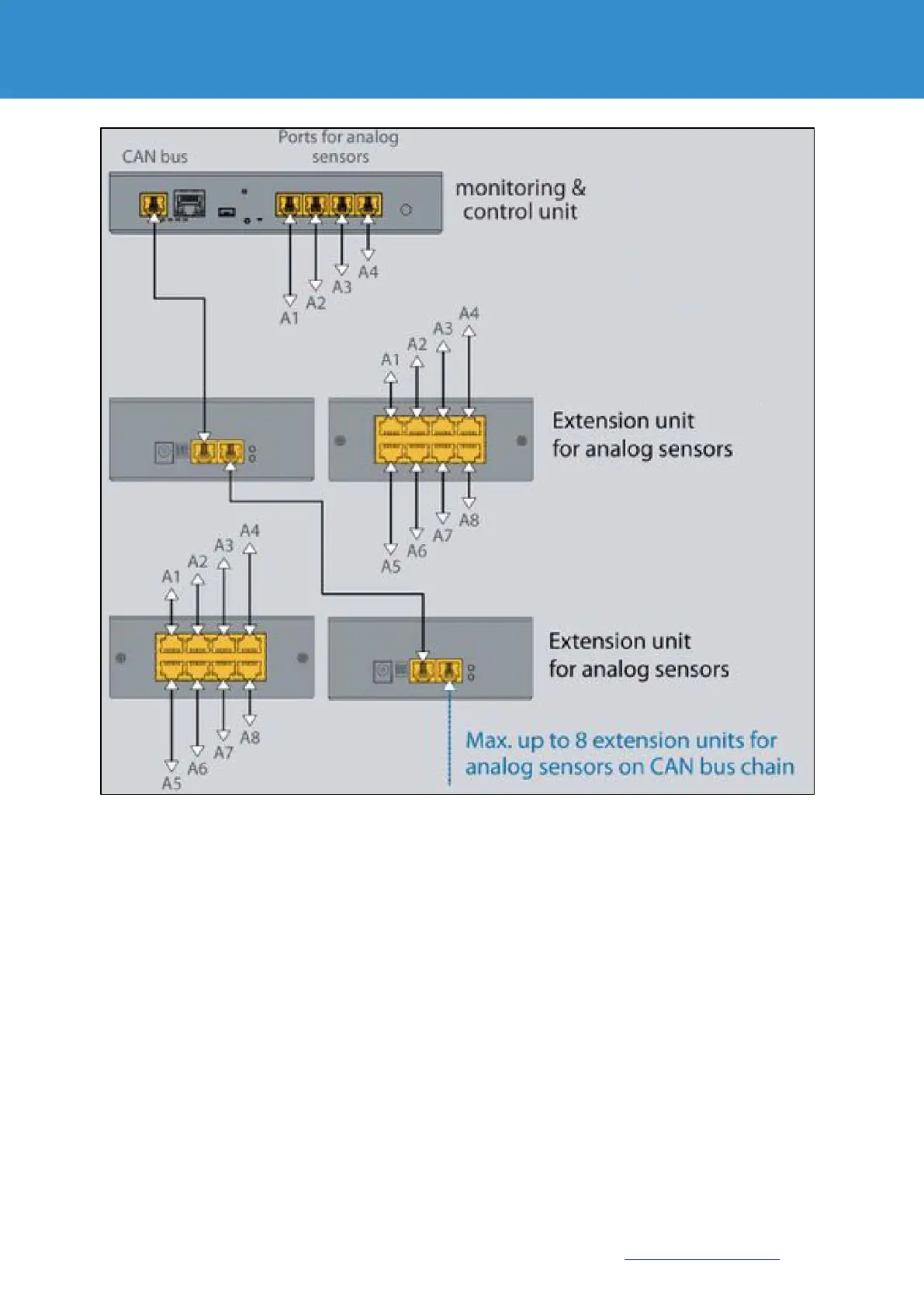 CAN bus

Ports for analog sensors

monitoring & control unit

A1 A2 A3 A4

A1 A2 A3 A4

Extension unit for analog sensors

A5 A6 A7 A8

A1 A2 A3 A4

Extension unit for analog sensors

A5 A6 A7 A8

Max. up to 8 extension units for analog sensors on CAN bus chain