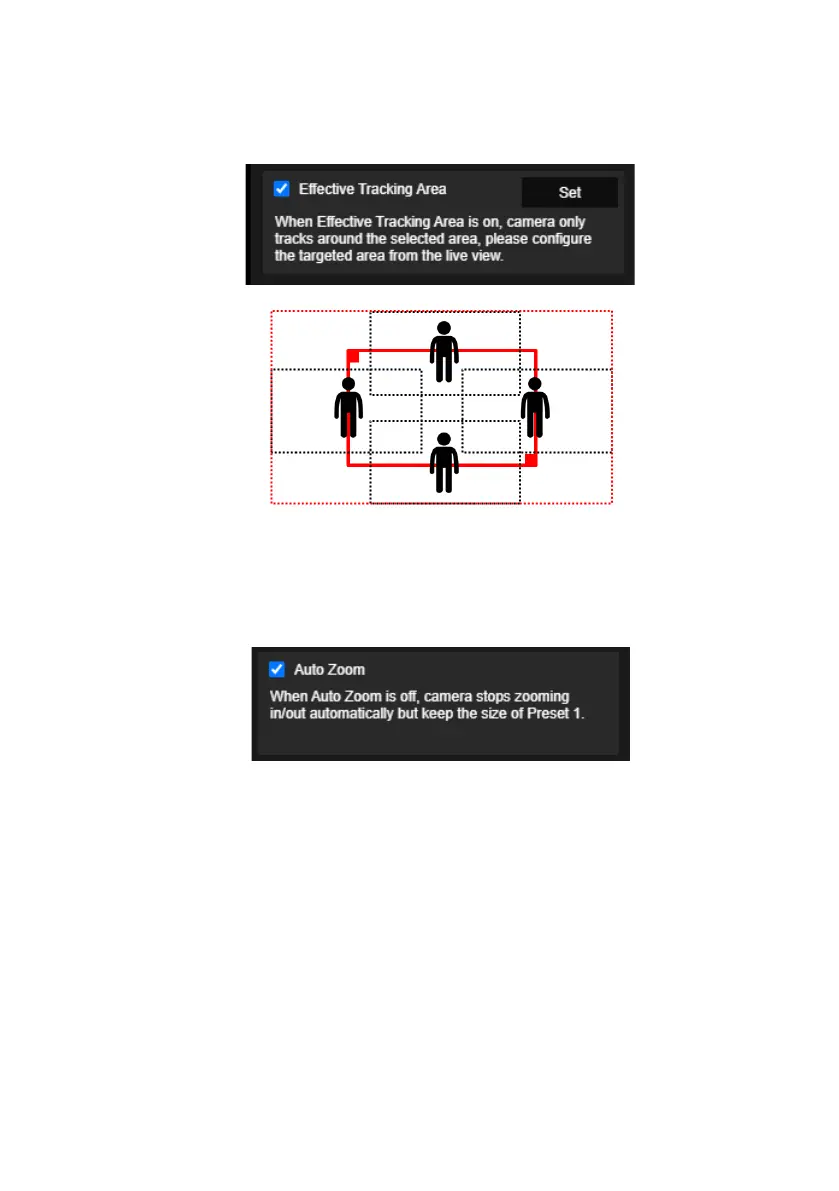 Effective Tracking Area

Set

When Effective Tracking Area is on, camera only tracks around the selected area, please configure the targeted area from the live view.

Auto Zoom

When Auto Zoom is off, camera stops zooming in/out automatically but keep the size of Preset 1.