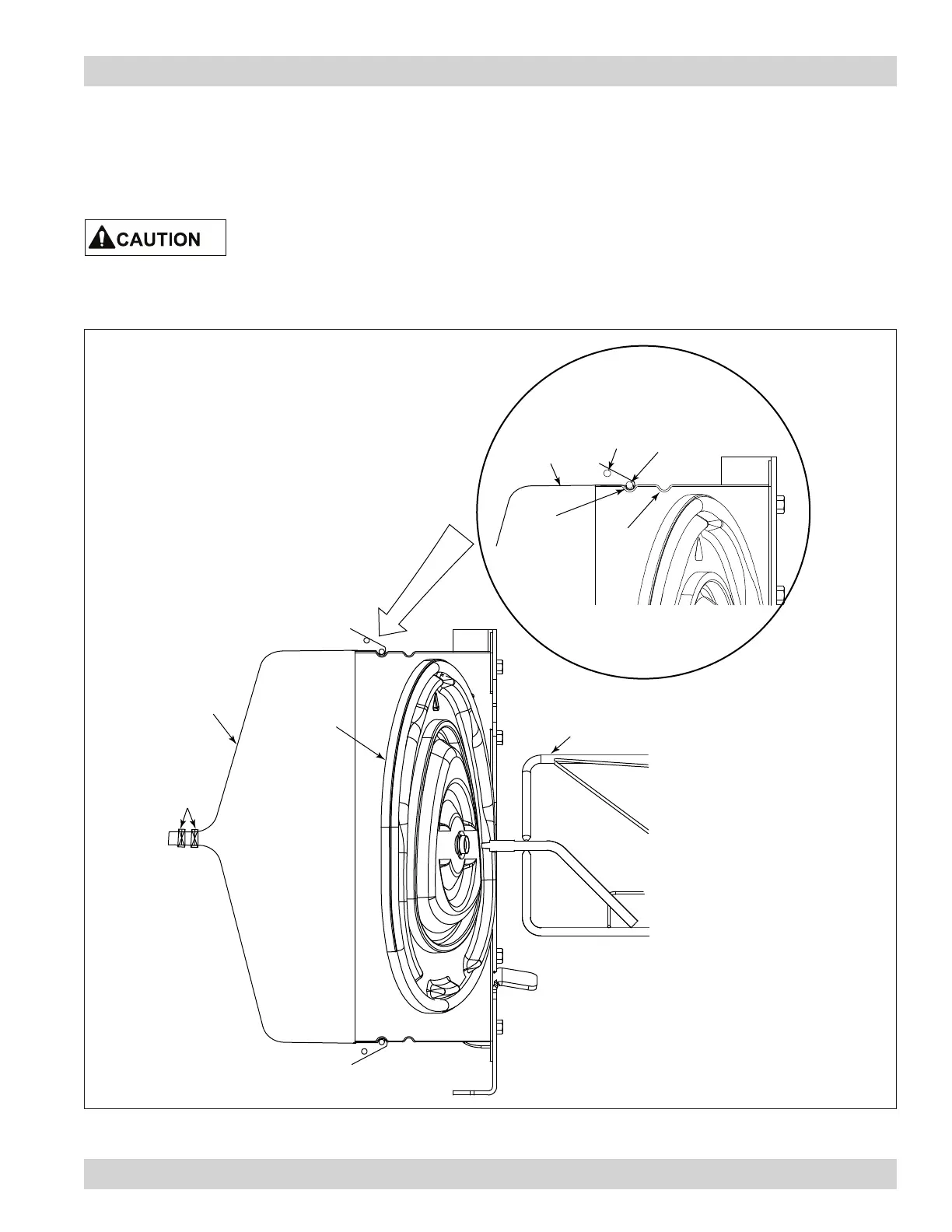 CAUTION