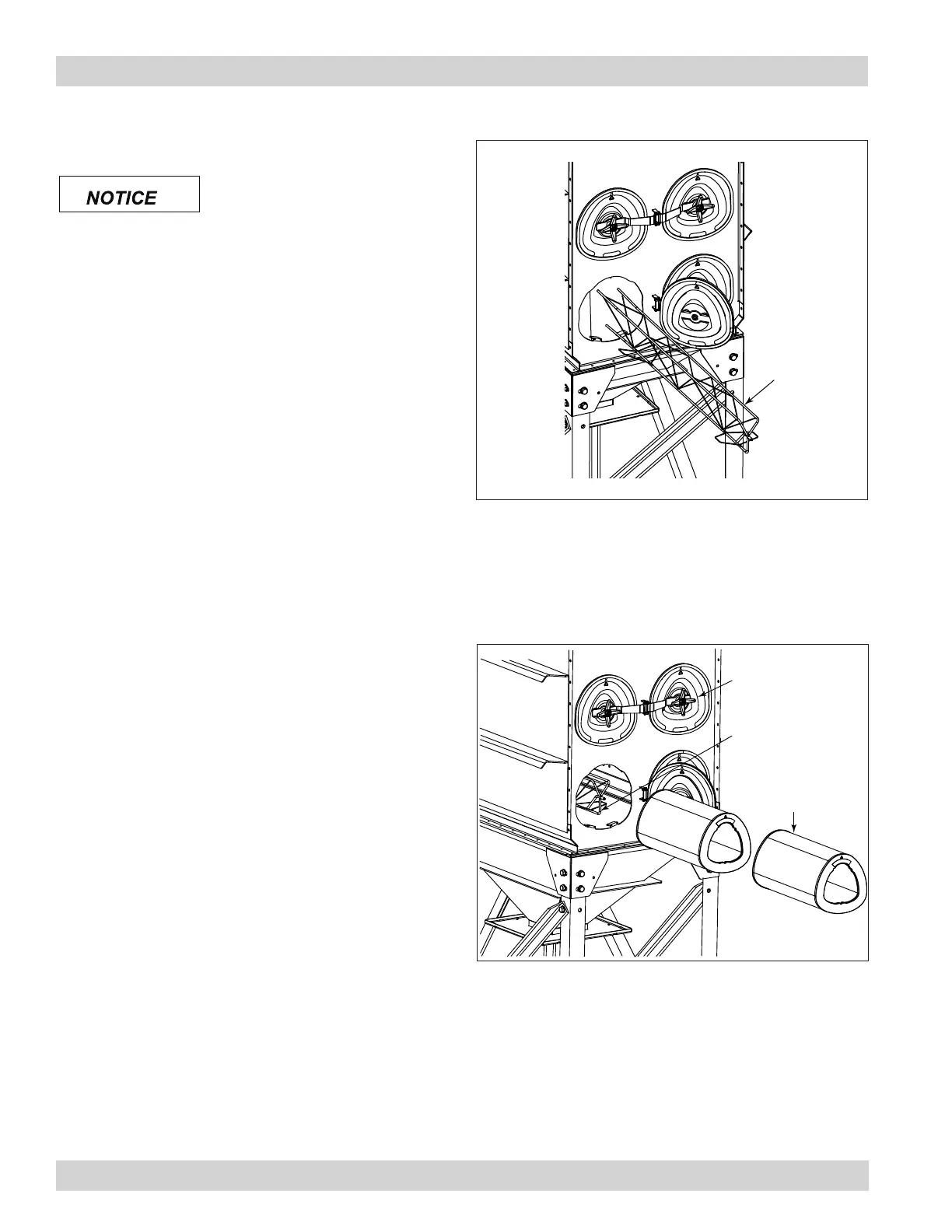 NOTICE