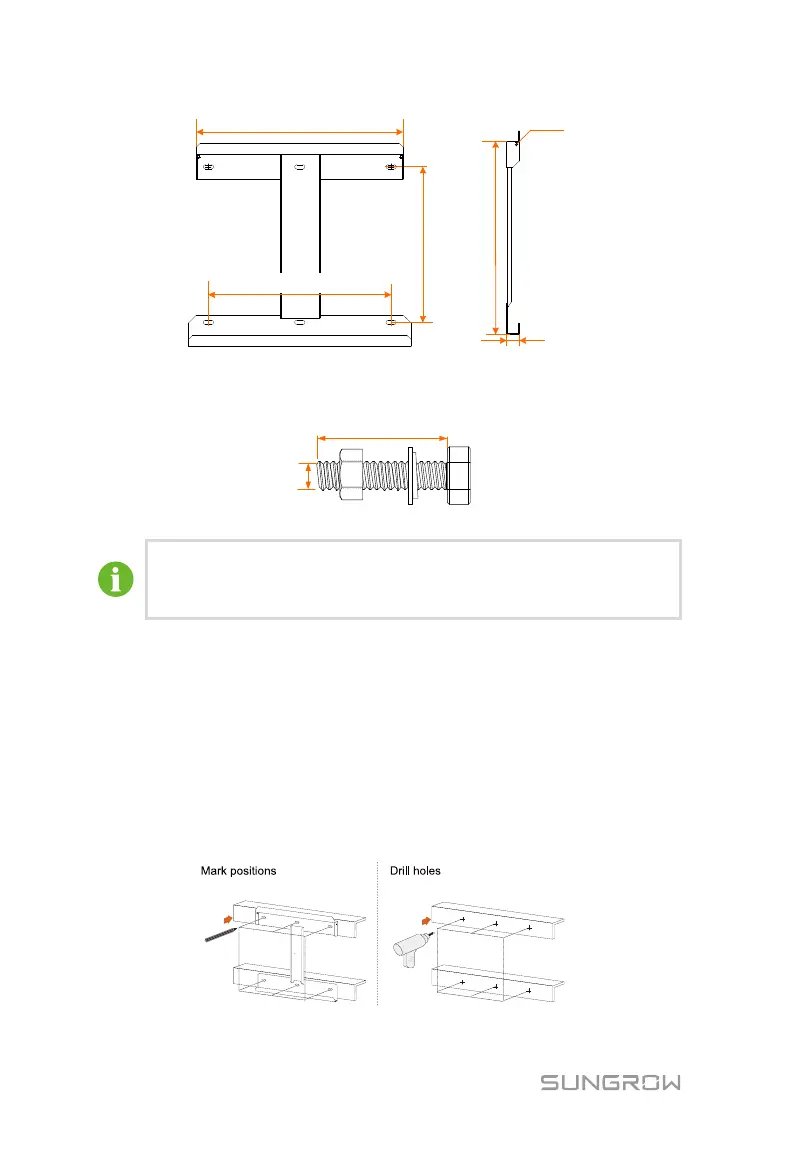 Mark positions

Drill holes

SUNGROW