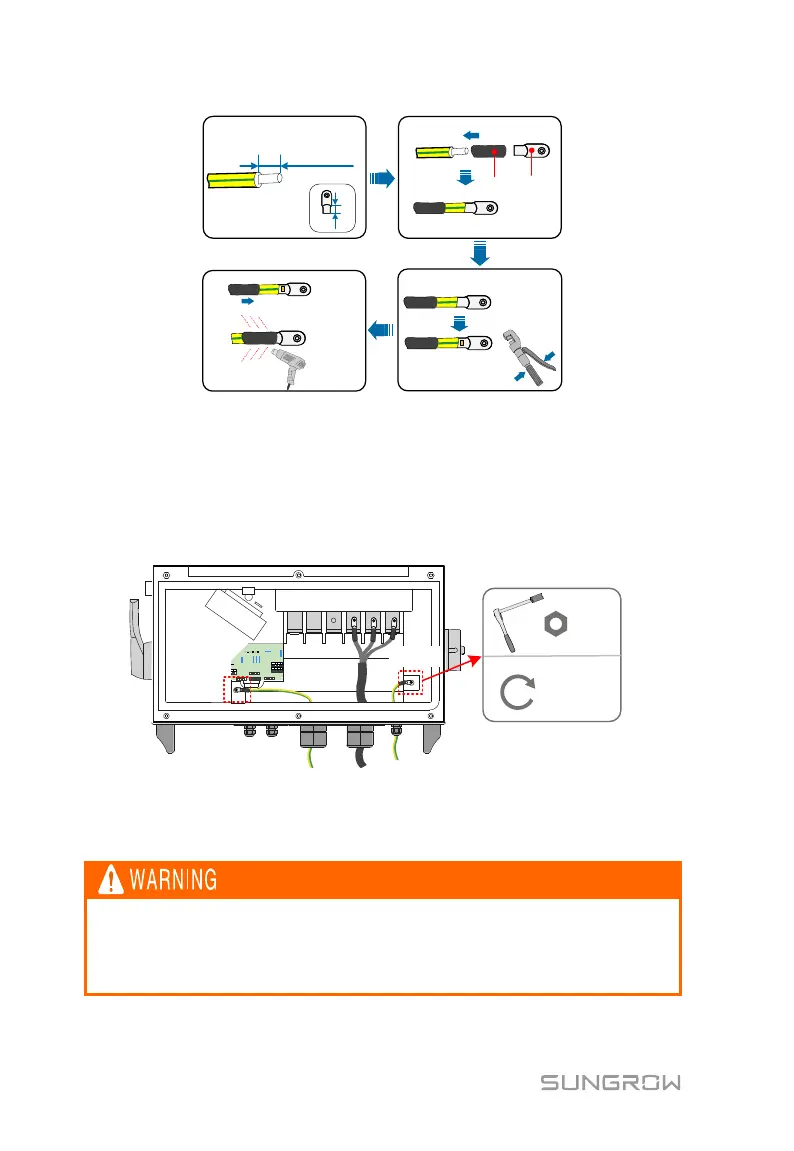 WARNING

SUNGROW