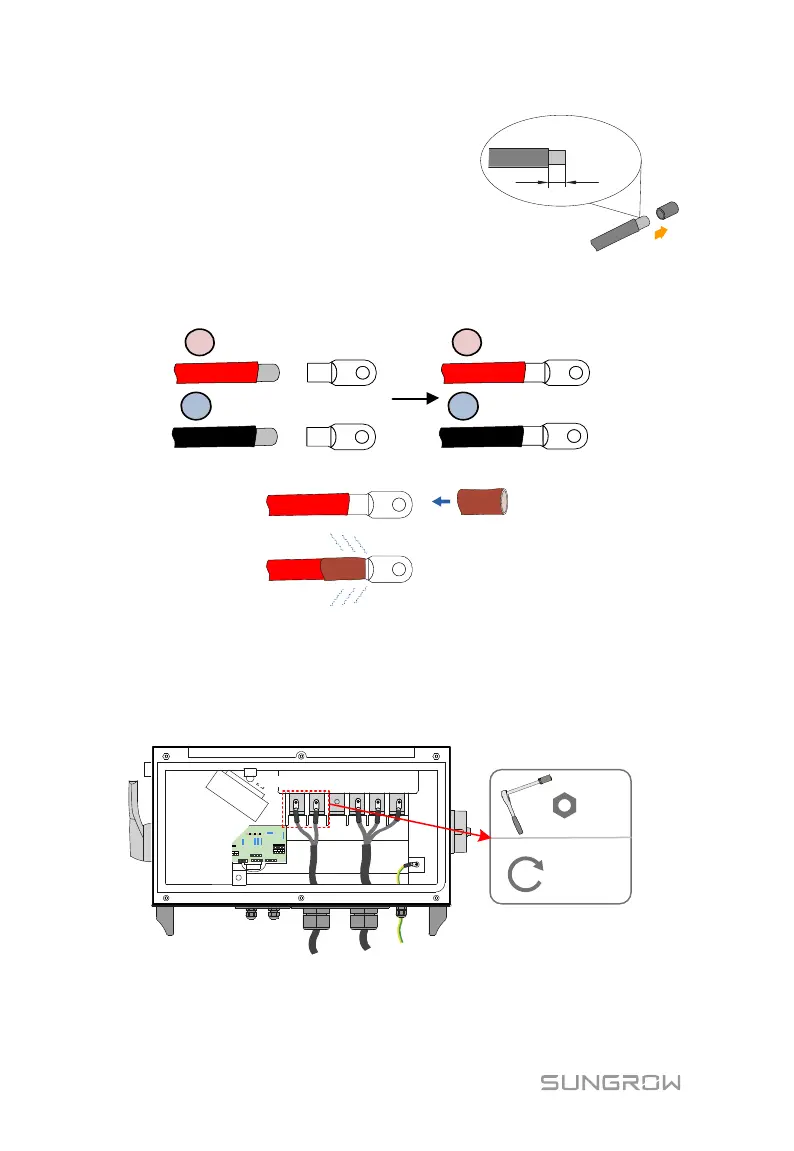 SUNGROW