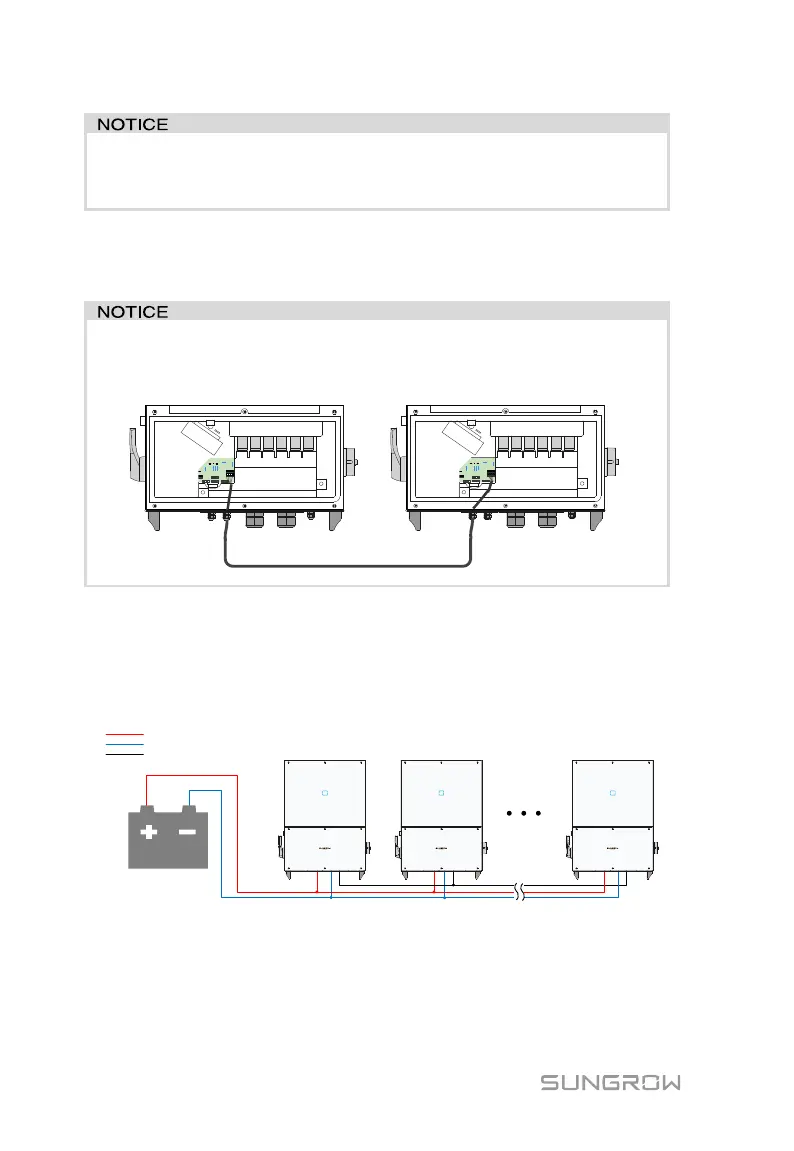 NOTICE

NOTICE

SUNGROW