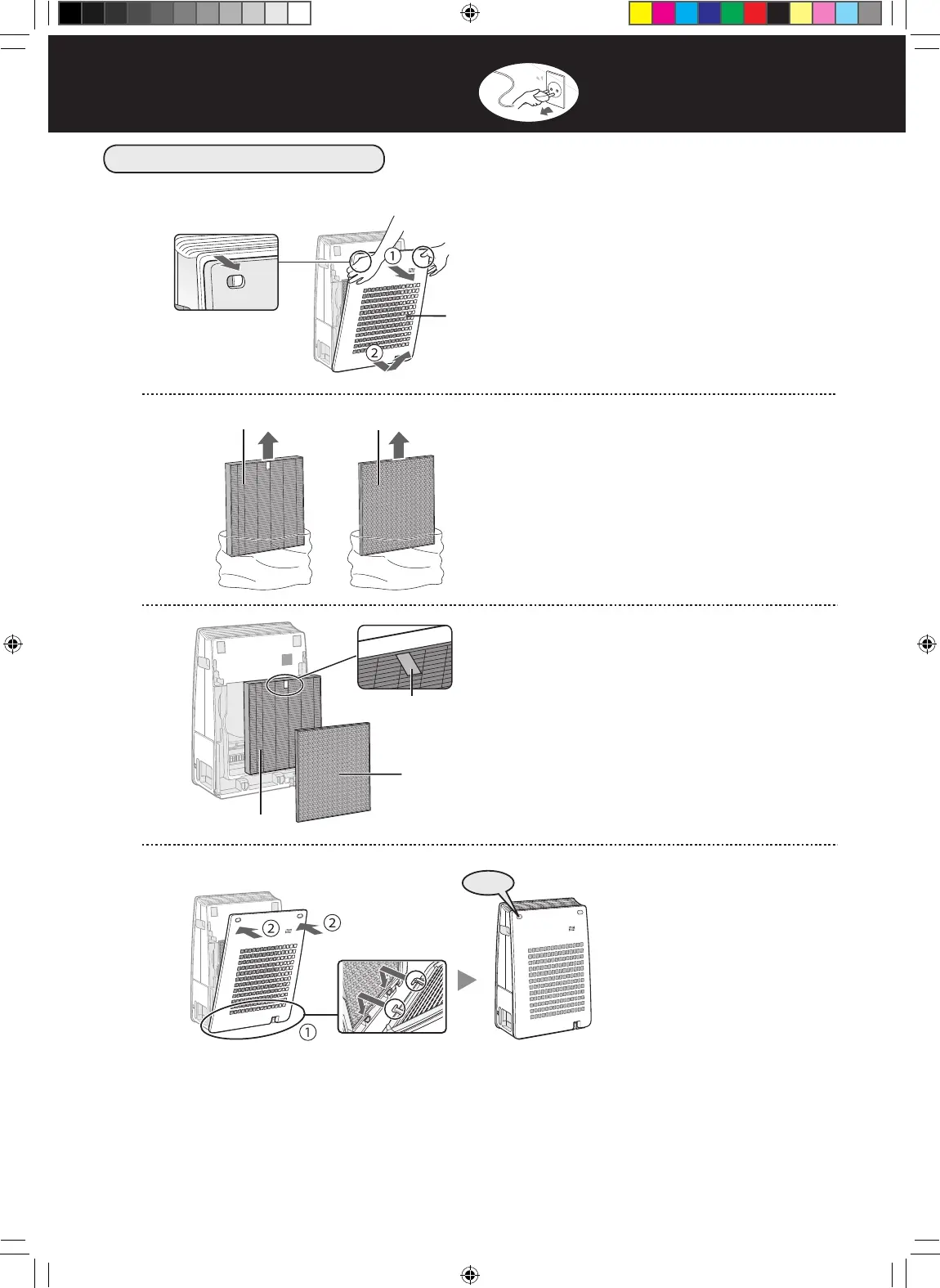 ①
②
②

②
②
①