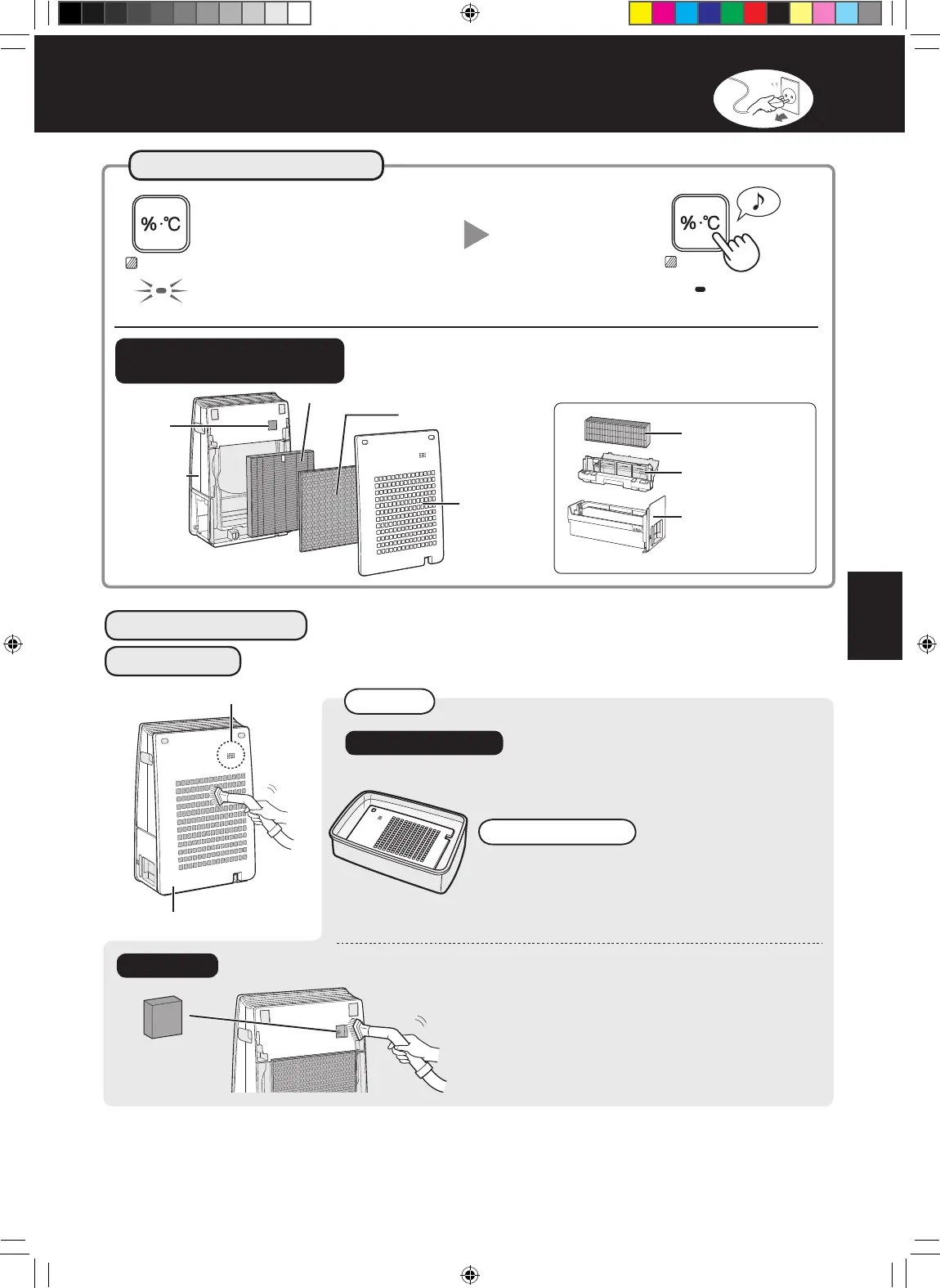 % · ℃

% · ℃