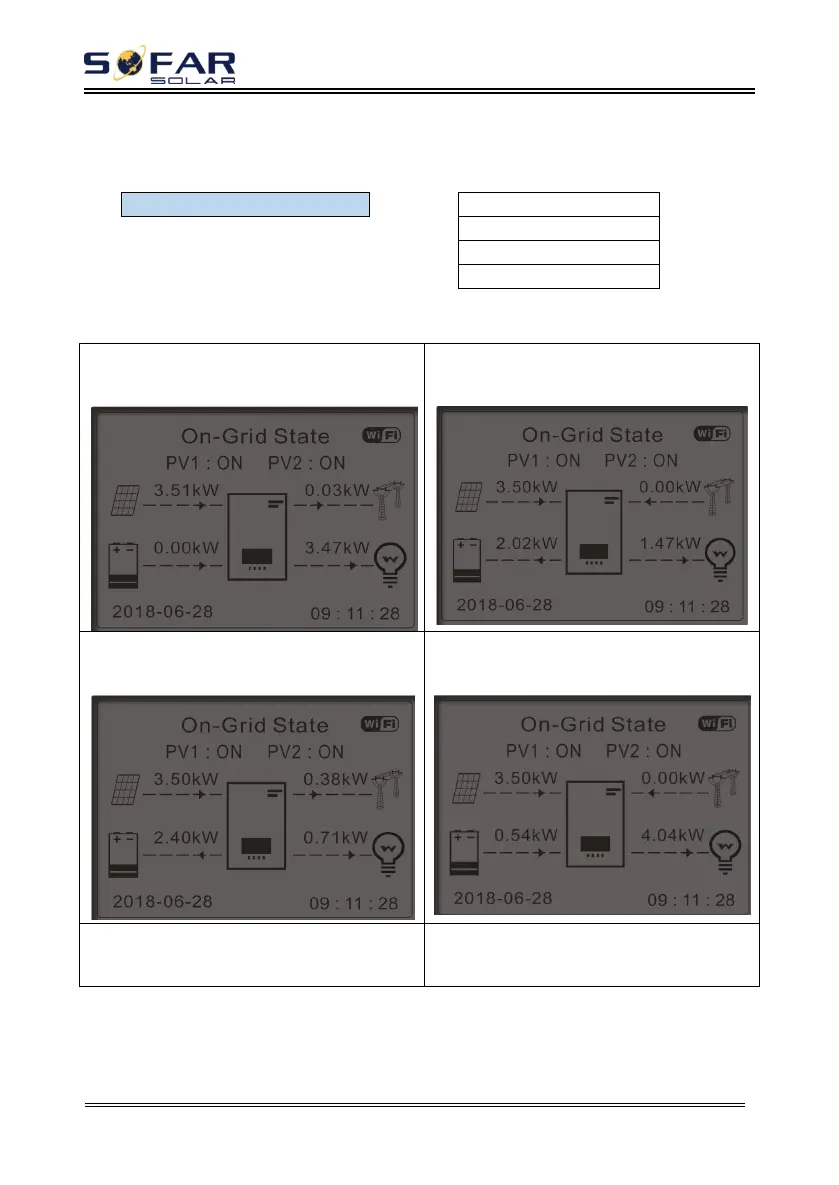 SOFAR SOLAR

On-Grid State WiFi
PV1 : ON PV2 : ON
3.51kW 0.03kW
0.00kW 3.47kW
2018-06-28 09 : 11 : 28

On-Grid State WiFi
PV1 : ON PV2 : ON
3.50kW 0.00kW
2.02kW 1.47kW
2018-06-28 09 : 11 : 28

On-Grid State WiFi
PV1 : ON PV2 : ON
3.50kW 0.38kW
2.40kW 0.71kW
2018-06-28 09 : 11 : 28

On-Grid State WiFi
PV1 : ON PV2 : ON
3.50kW 0.00kW
0.54kW 4.04kW
2018-06-28 09 : 11 : 28