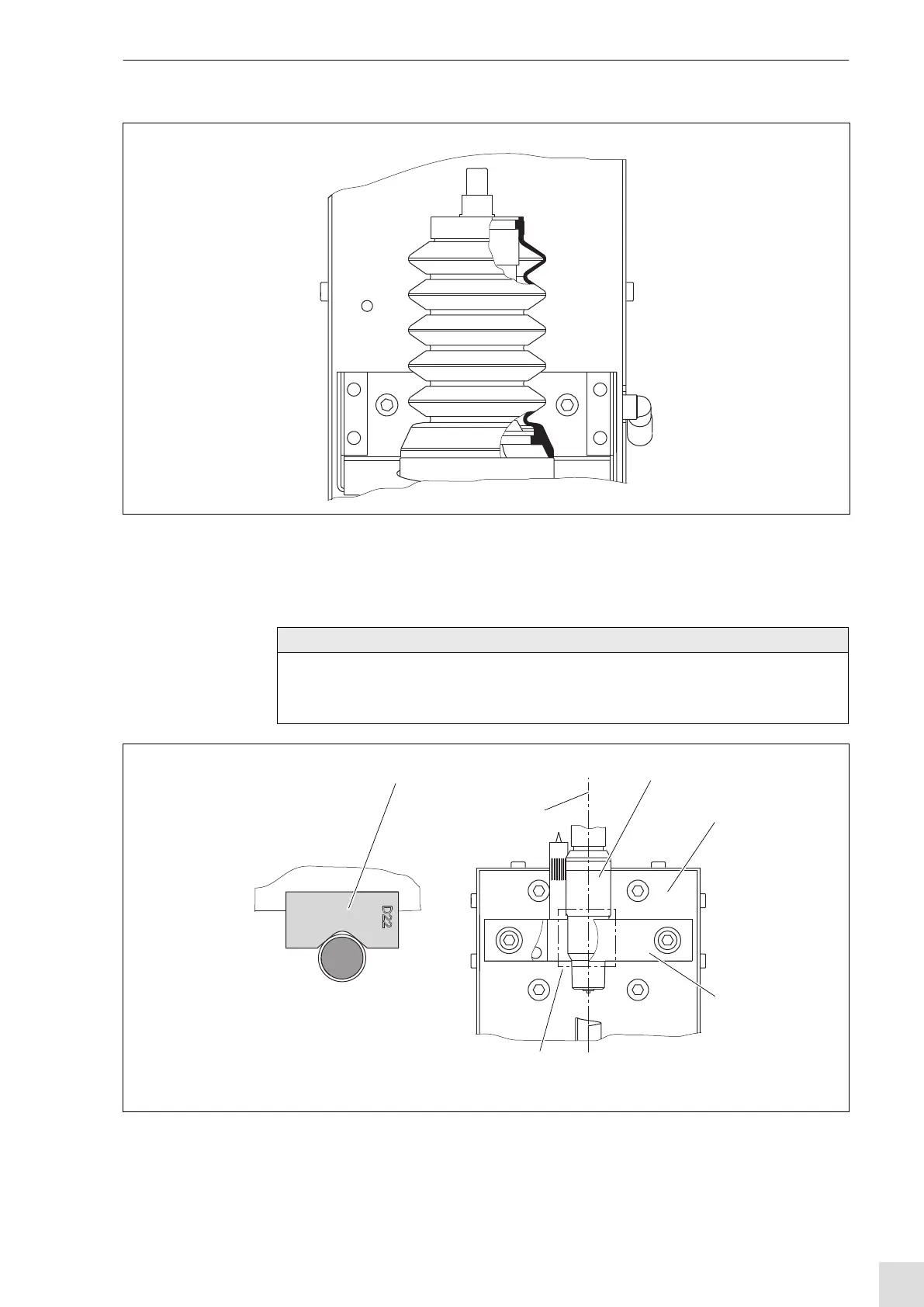 D22