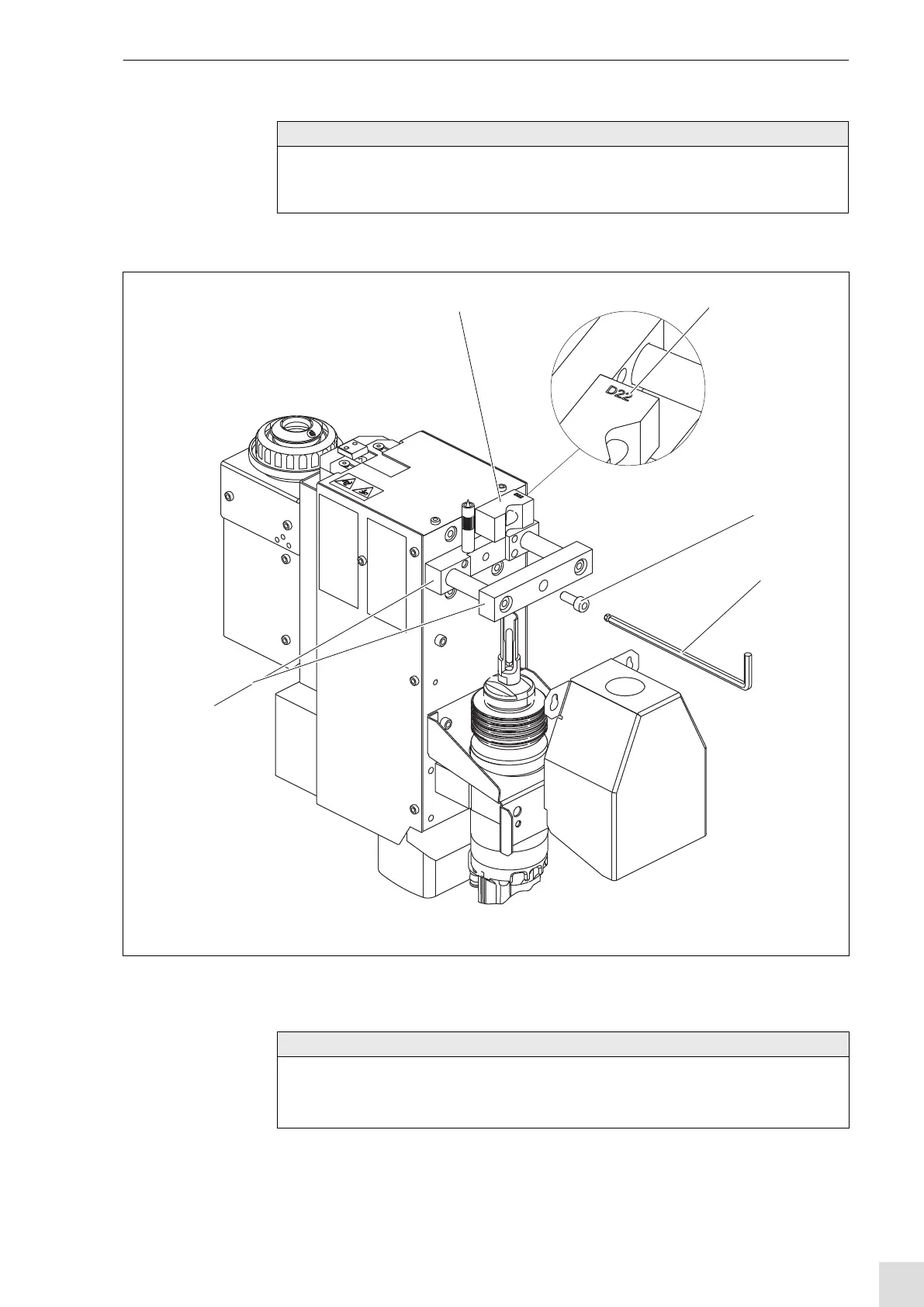 D22