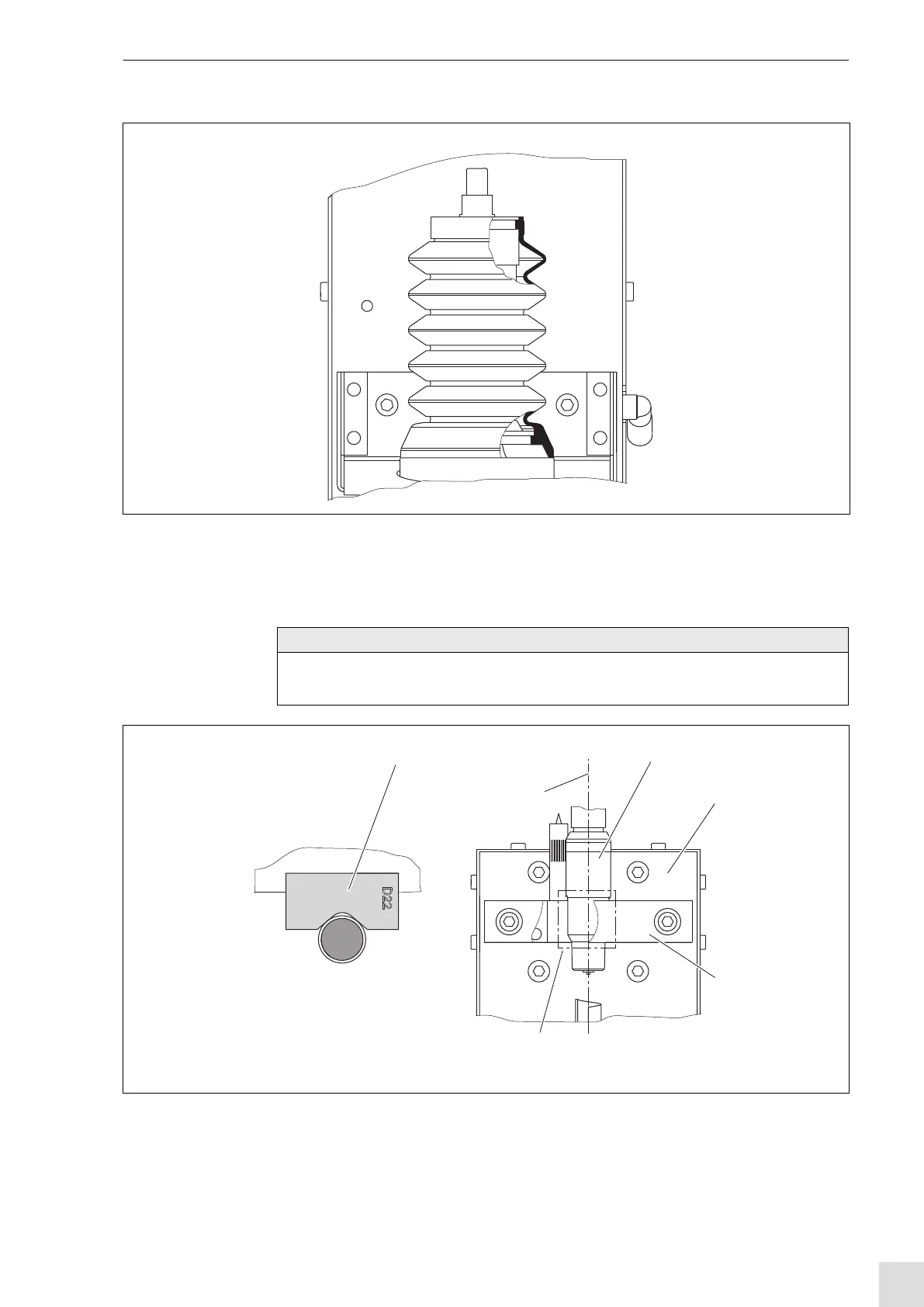 D22