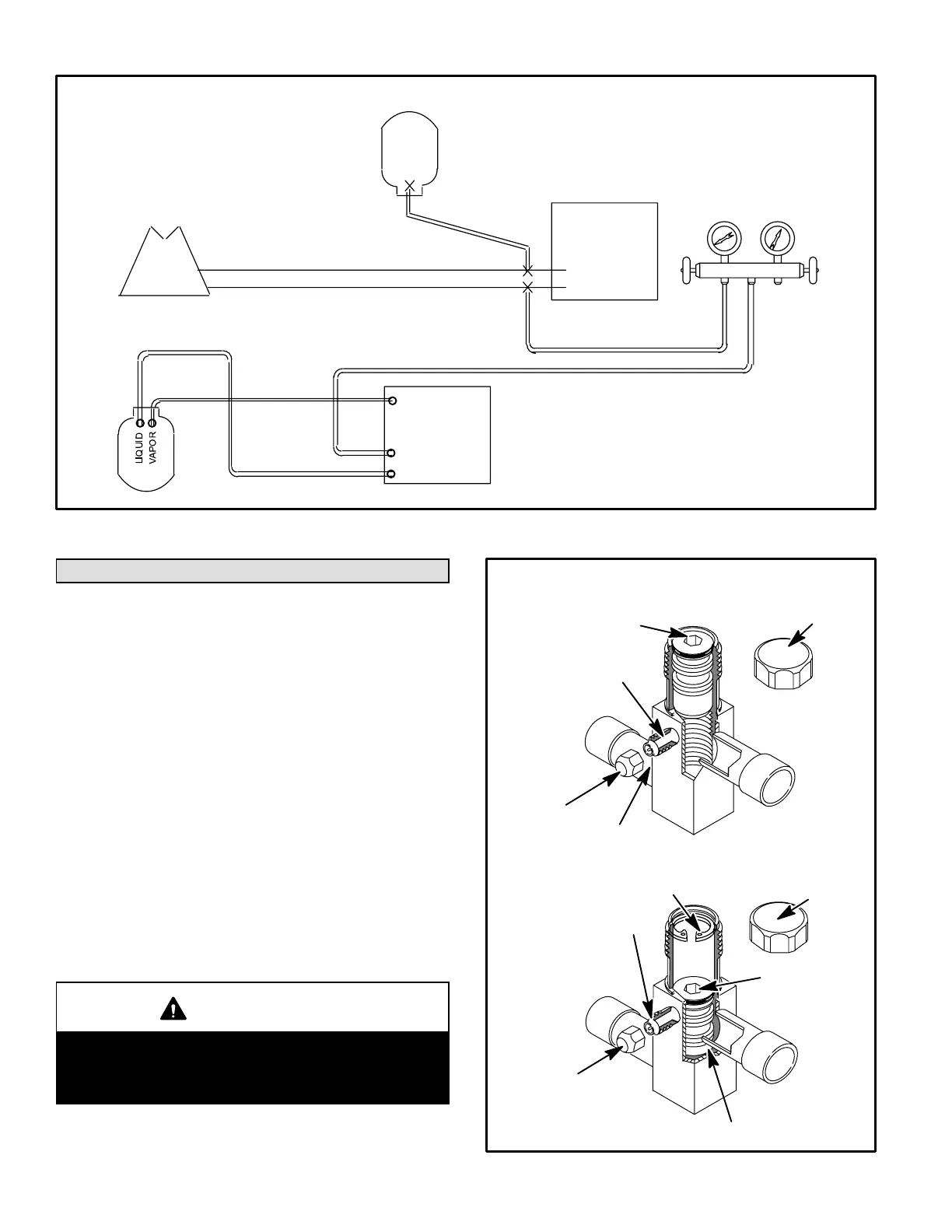 LIQUID
VAPOR