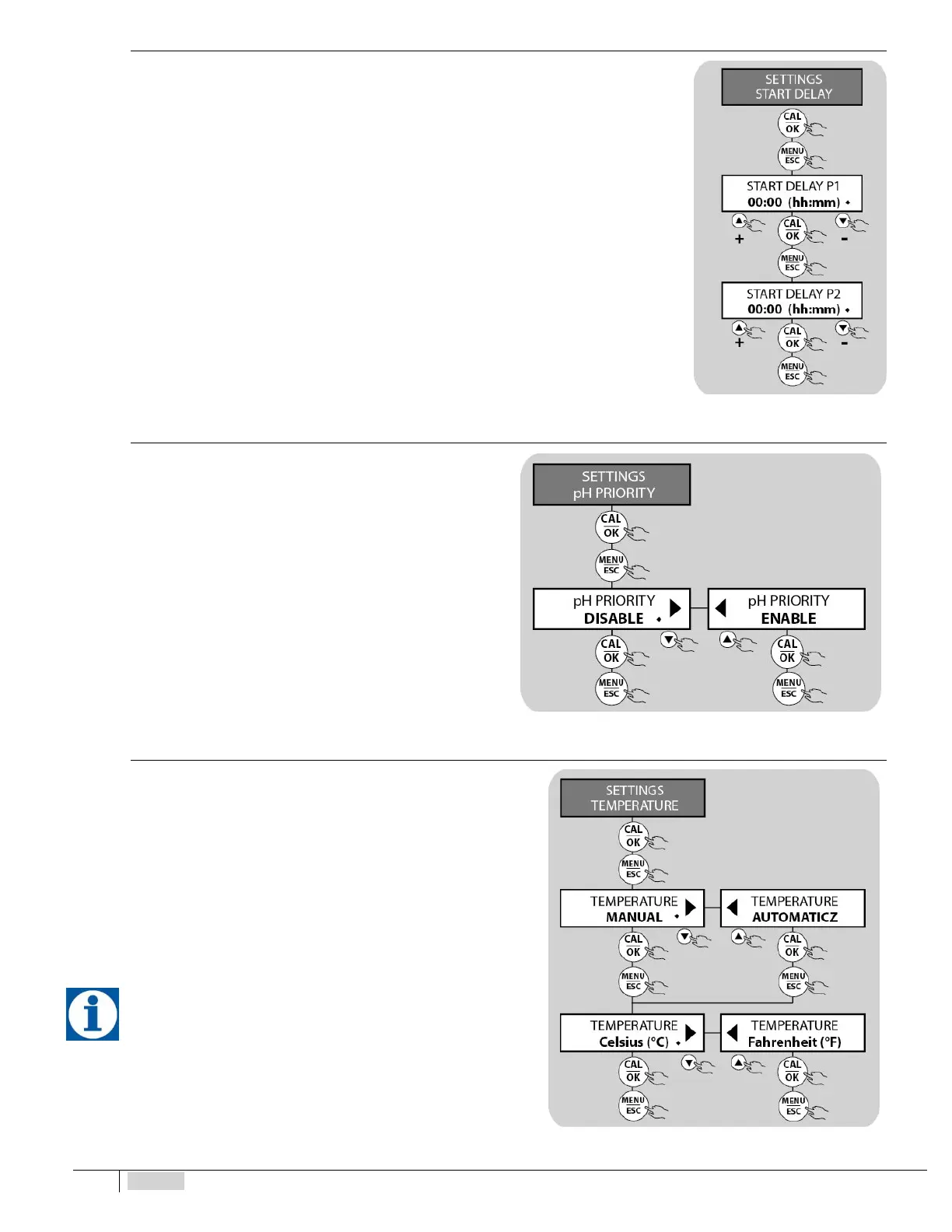 SETTINGS
START DELAY

CAL
OK

MENU
ESC

START DELAY P1
00:00 (hh:mm)

+

CAL
OK

-

MENU
ESC

START DELAY P2
00:00 (hh:mm)

+

CAL
OK

-

MENU
ESC

SETTINGS
pH PRIORITY

CAL
OK

MENU
ESC

pH PRIORITY
DISABLE

pH PRIORITY
ENABLE

CAL
OK

MENU
ESC

CAL
OK

MENU
ESC

SETTINGS
TEMPERATURE

CAL
OK

MENU
ESC

TEMPERATURE
MANUAL

TEMPERATURE
AUTOMATICZ

CAL
OK

MENU
ESC

CAL
OK

MENU
ESC

TEMPERATURE
Celsius (°C)

TEMPERATURE
Fahrenheit (°F)

CAL
OK

MENU
ESC

CAL
OK

MENU
ESC