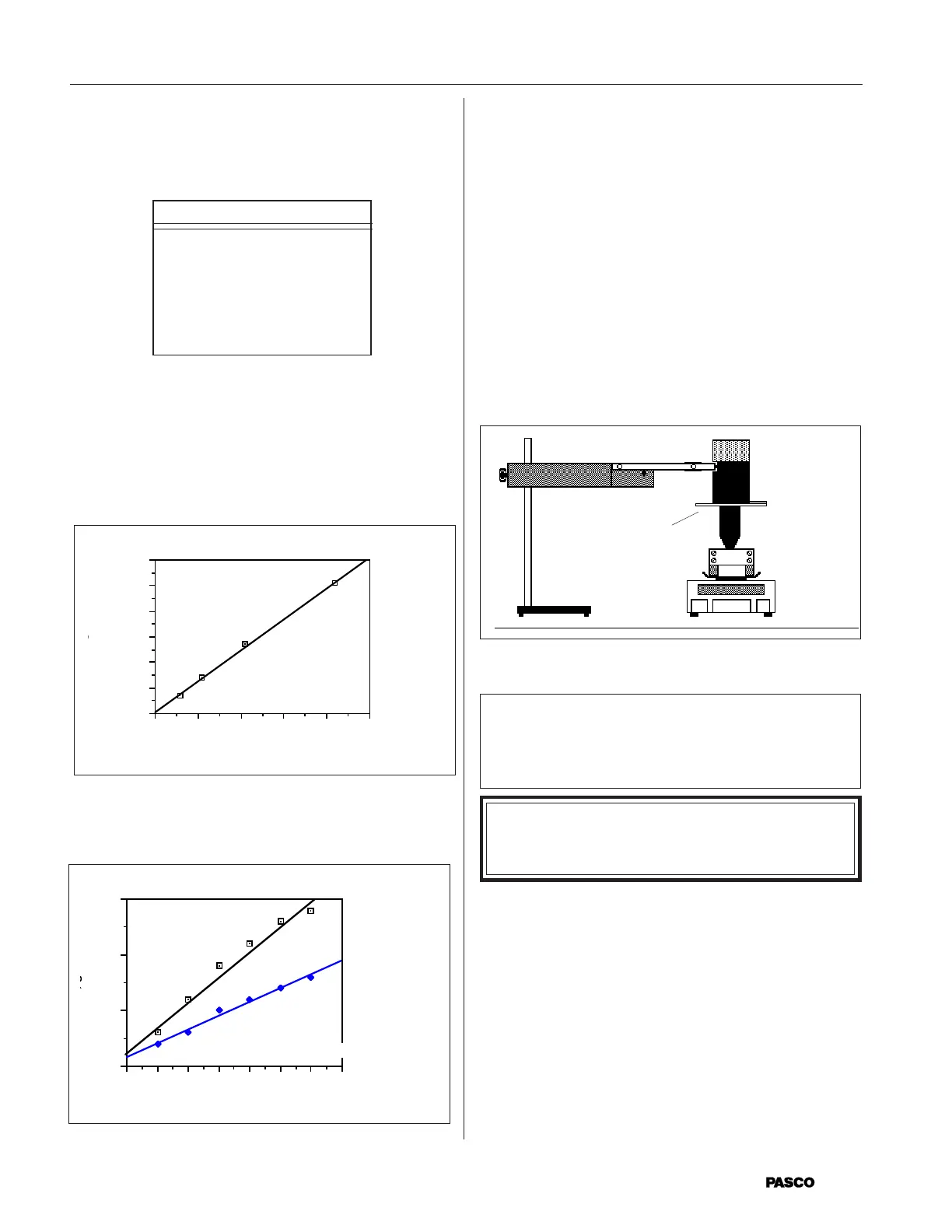 PASCO