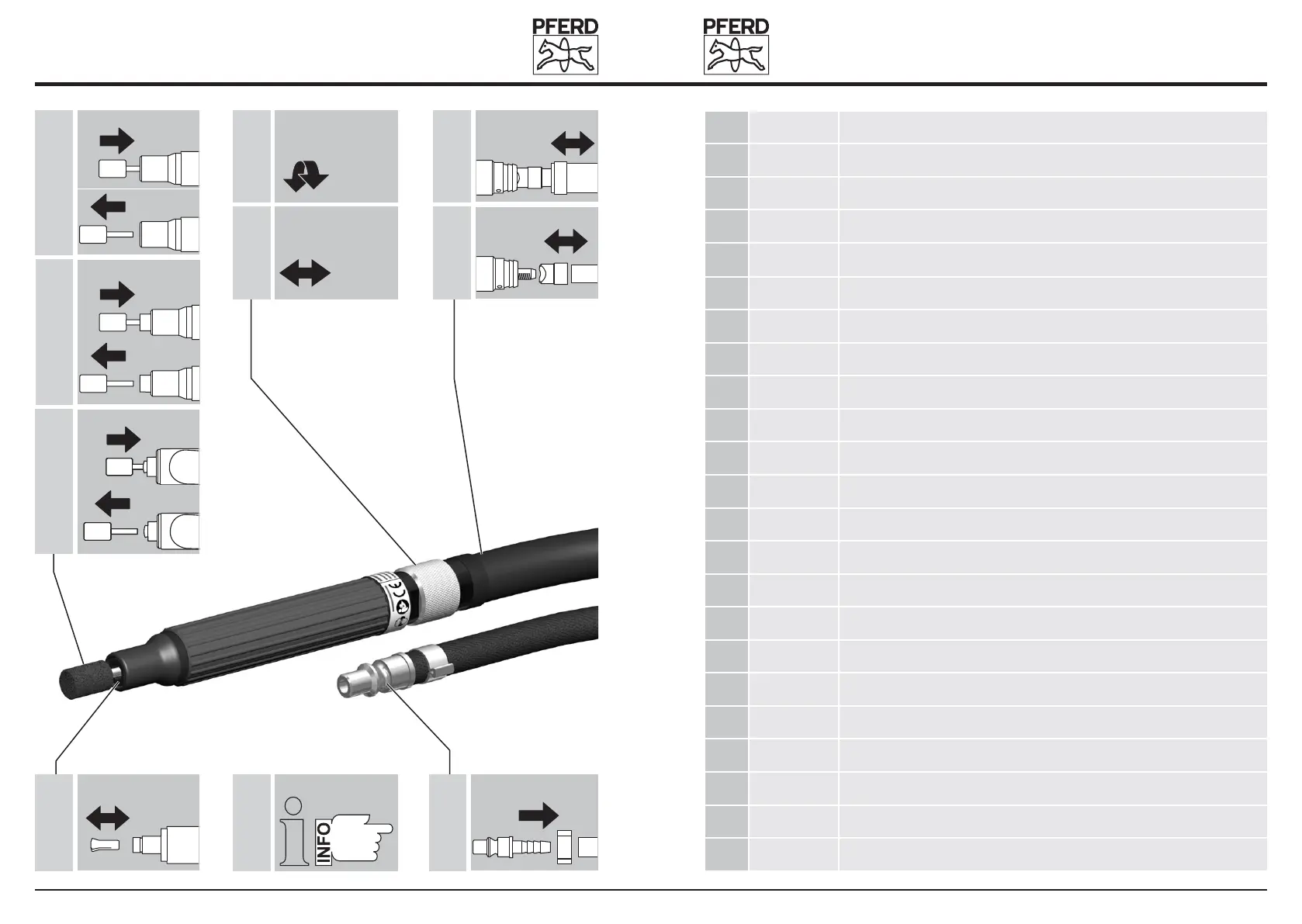 PFERD

PFERD

INFO