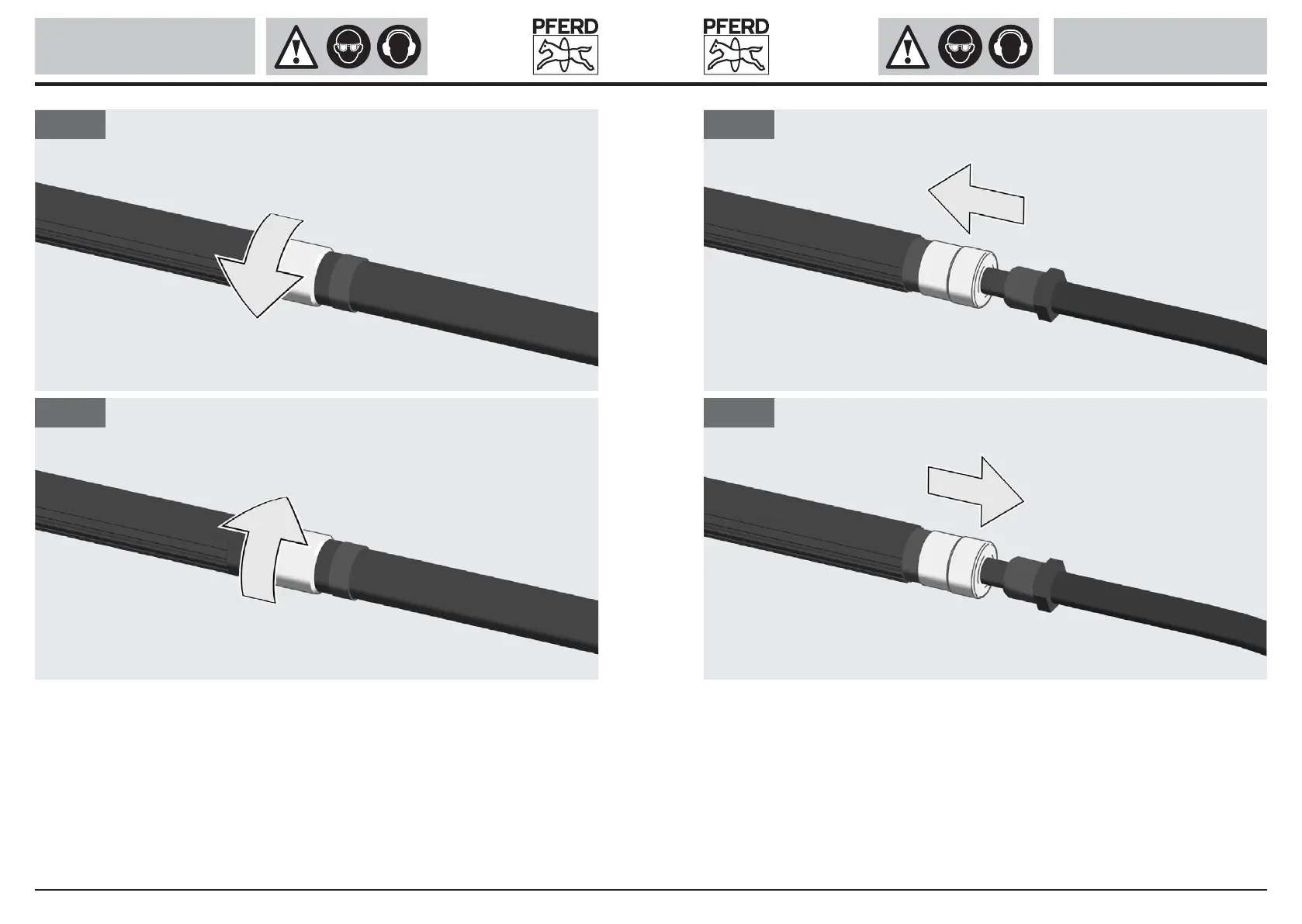 PFERD

PFERD