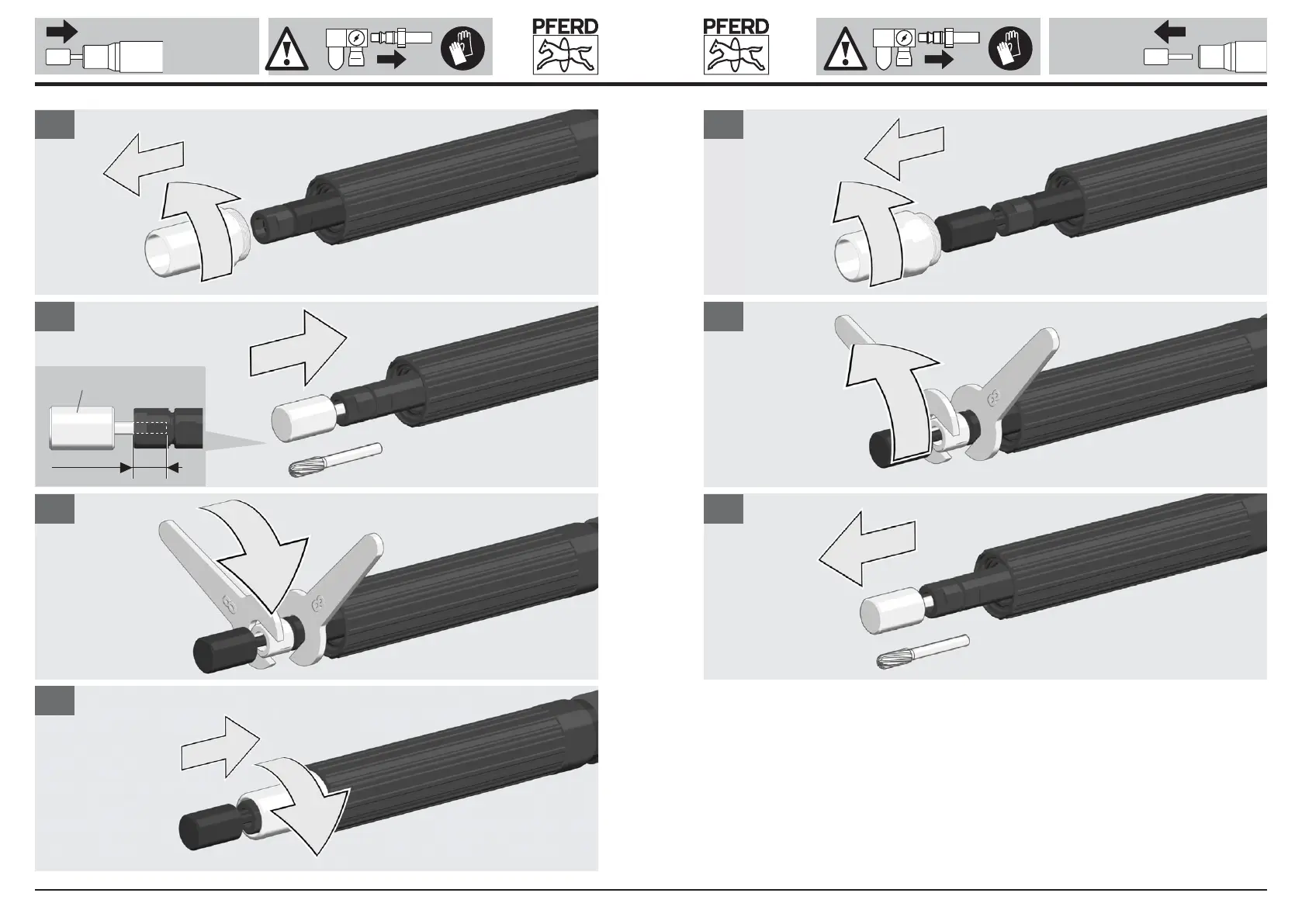 PFERD

PFERD