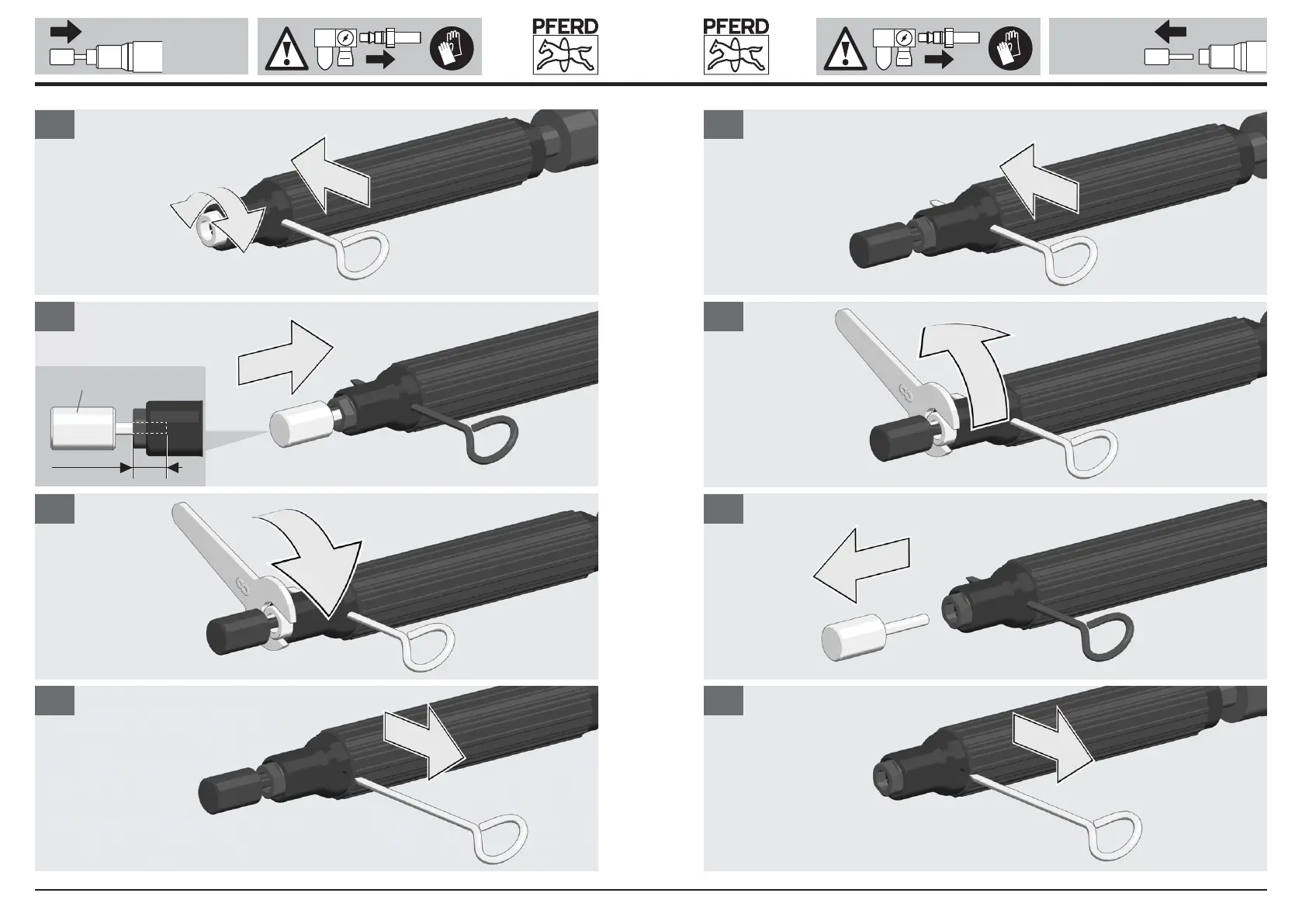 PFERD

PFERD