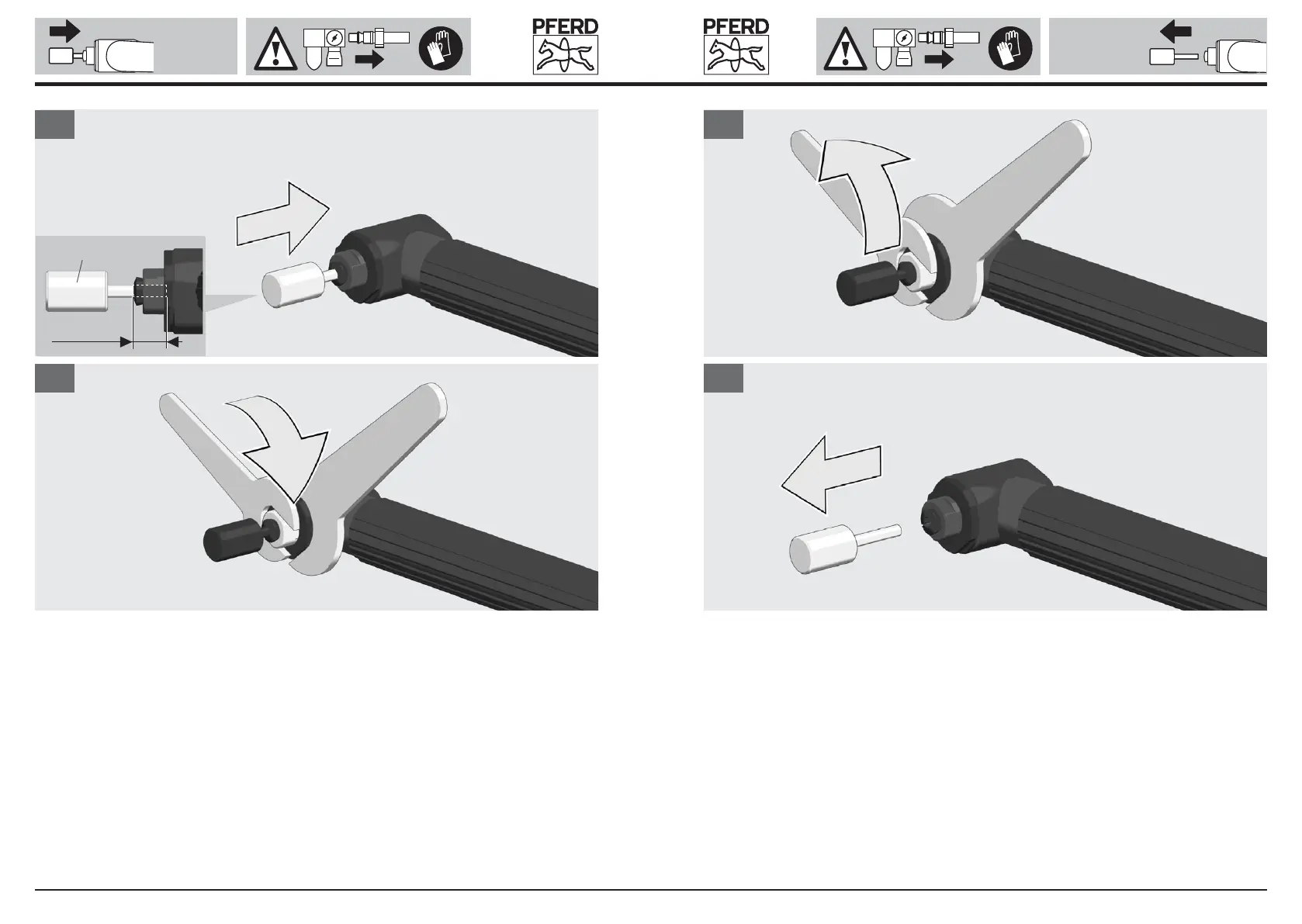 PFERD

PFERD