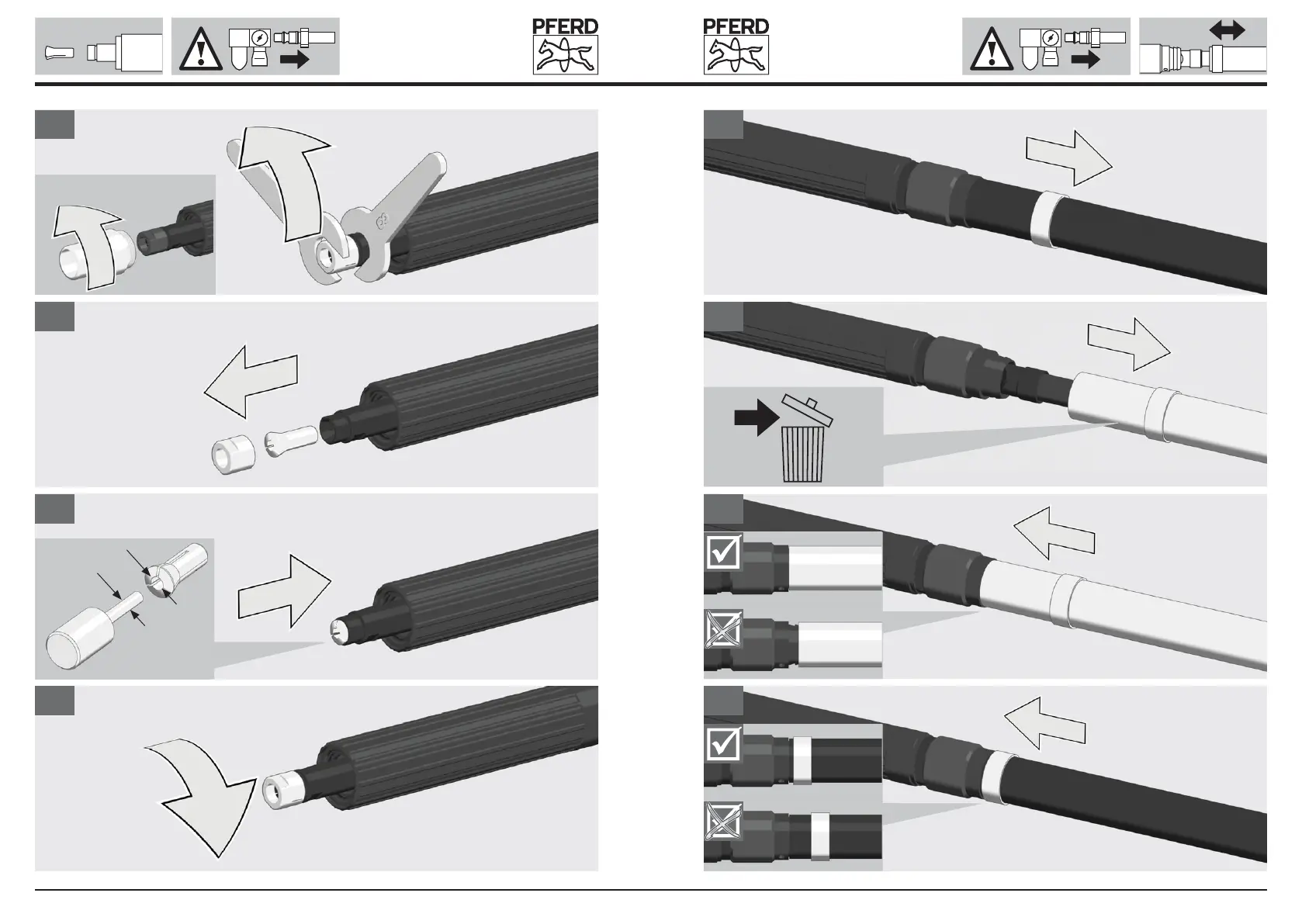 PFERD

PFERD