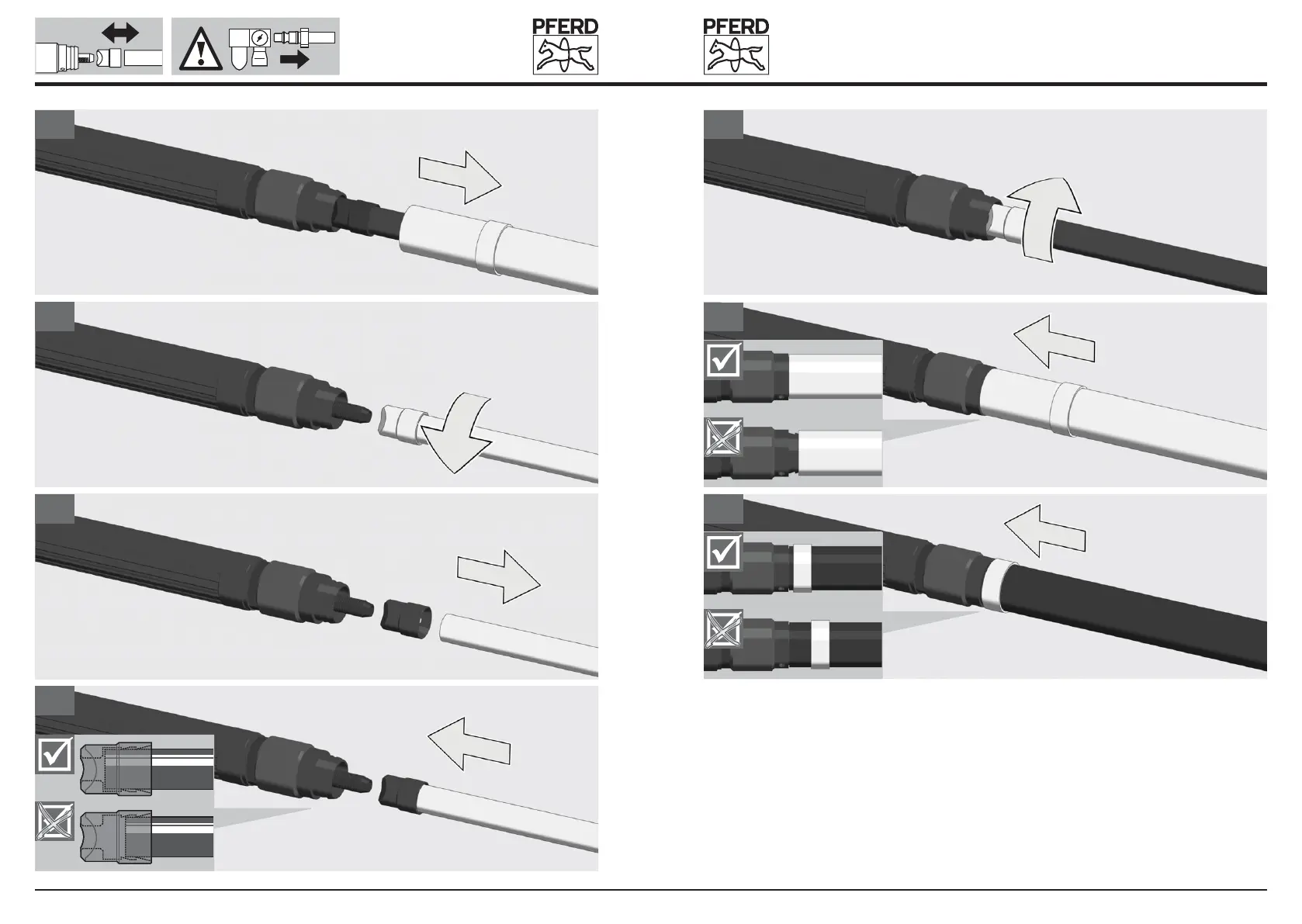 PFERD

PFERD