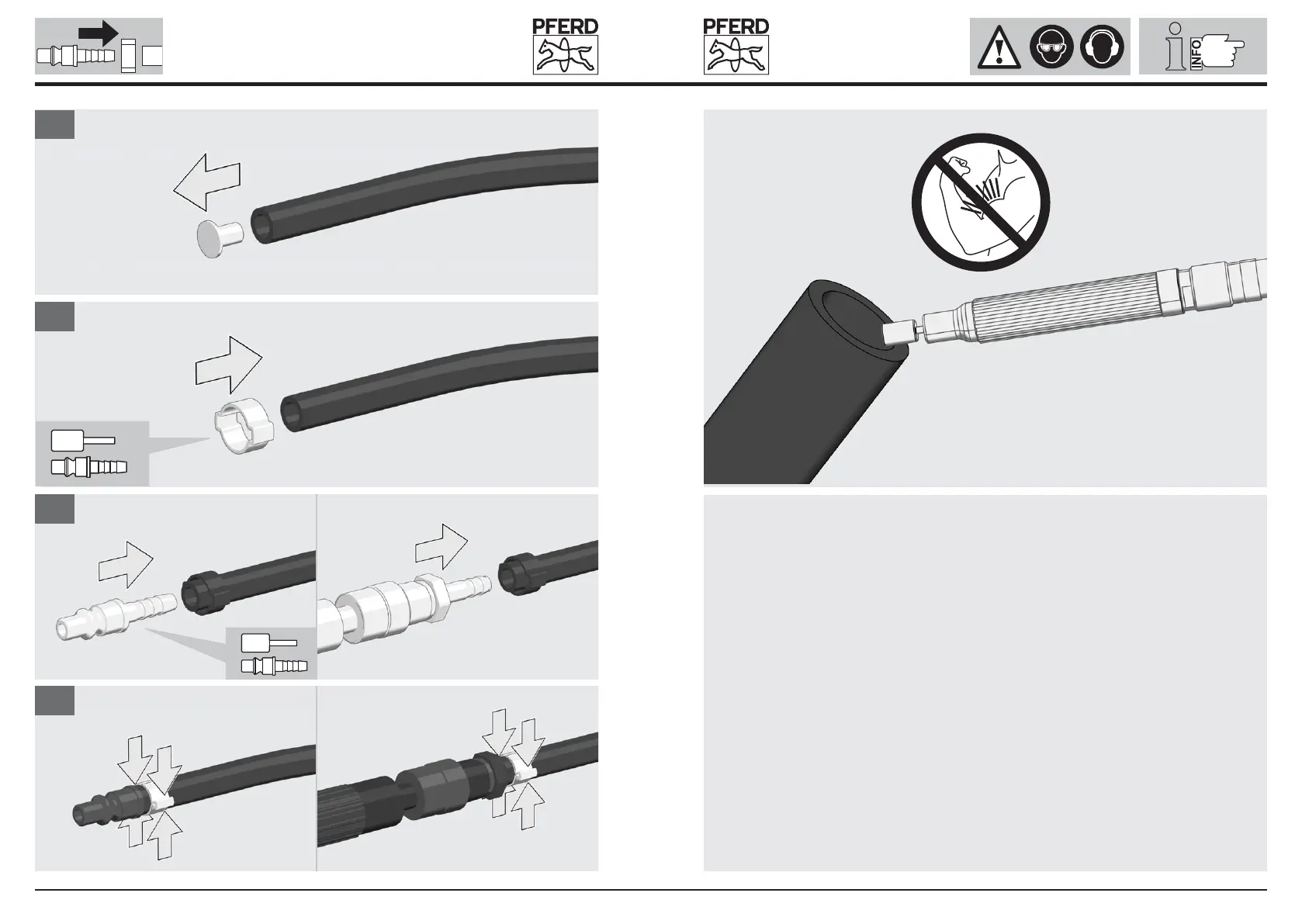 PFERD

PFERD

INFO