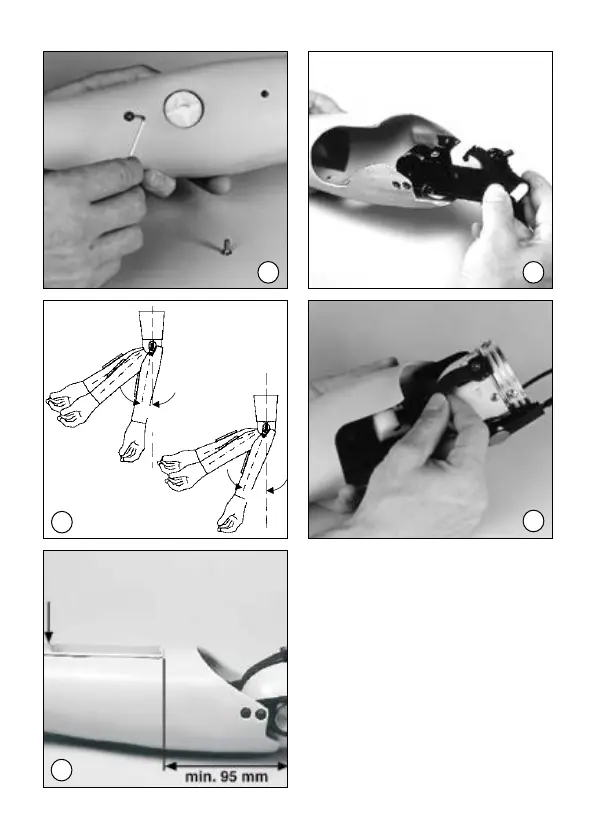 min. 95 mm