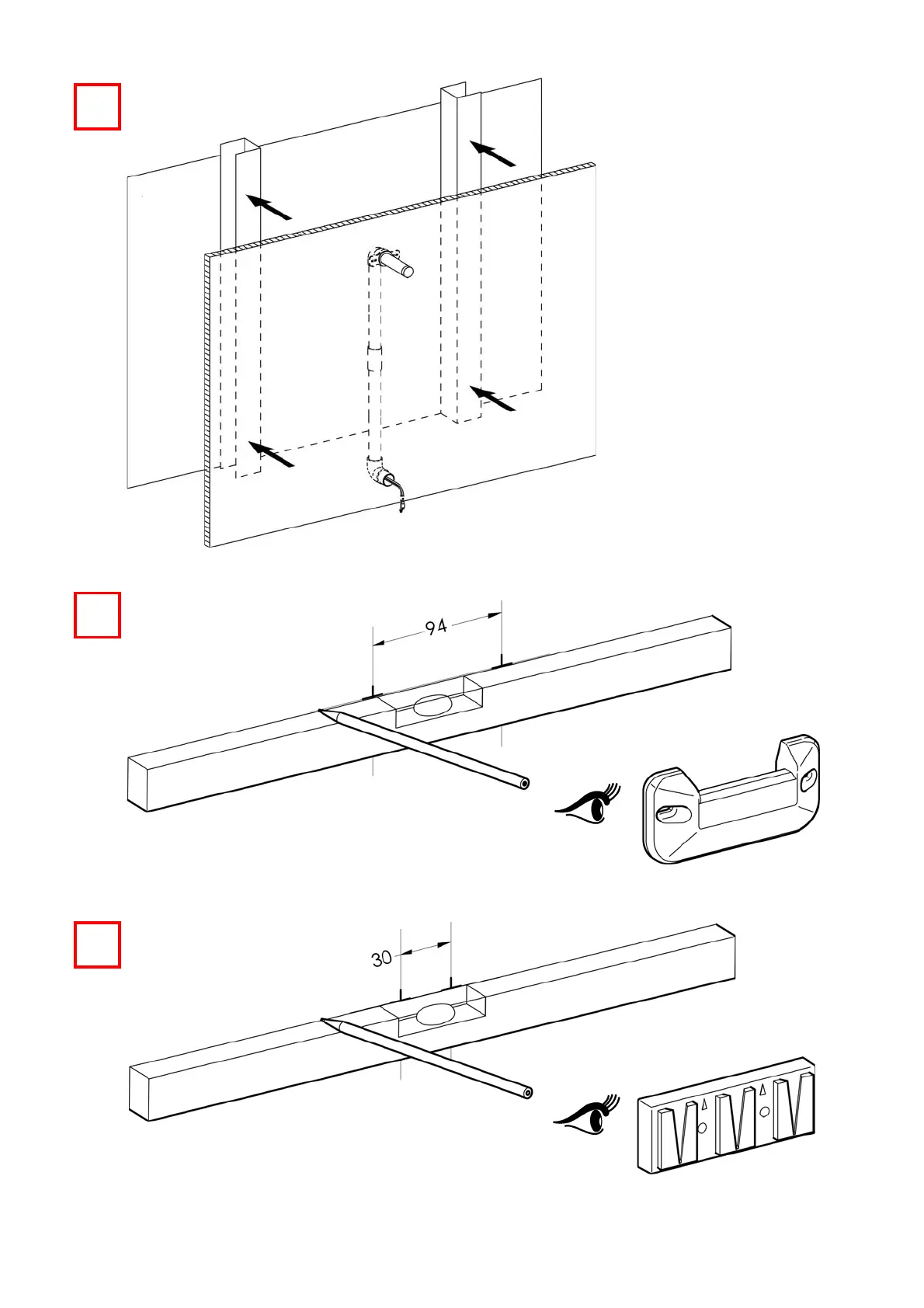 94

30