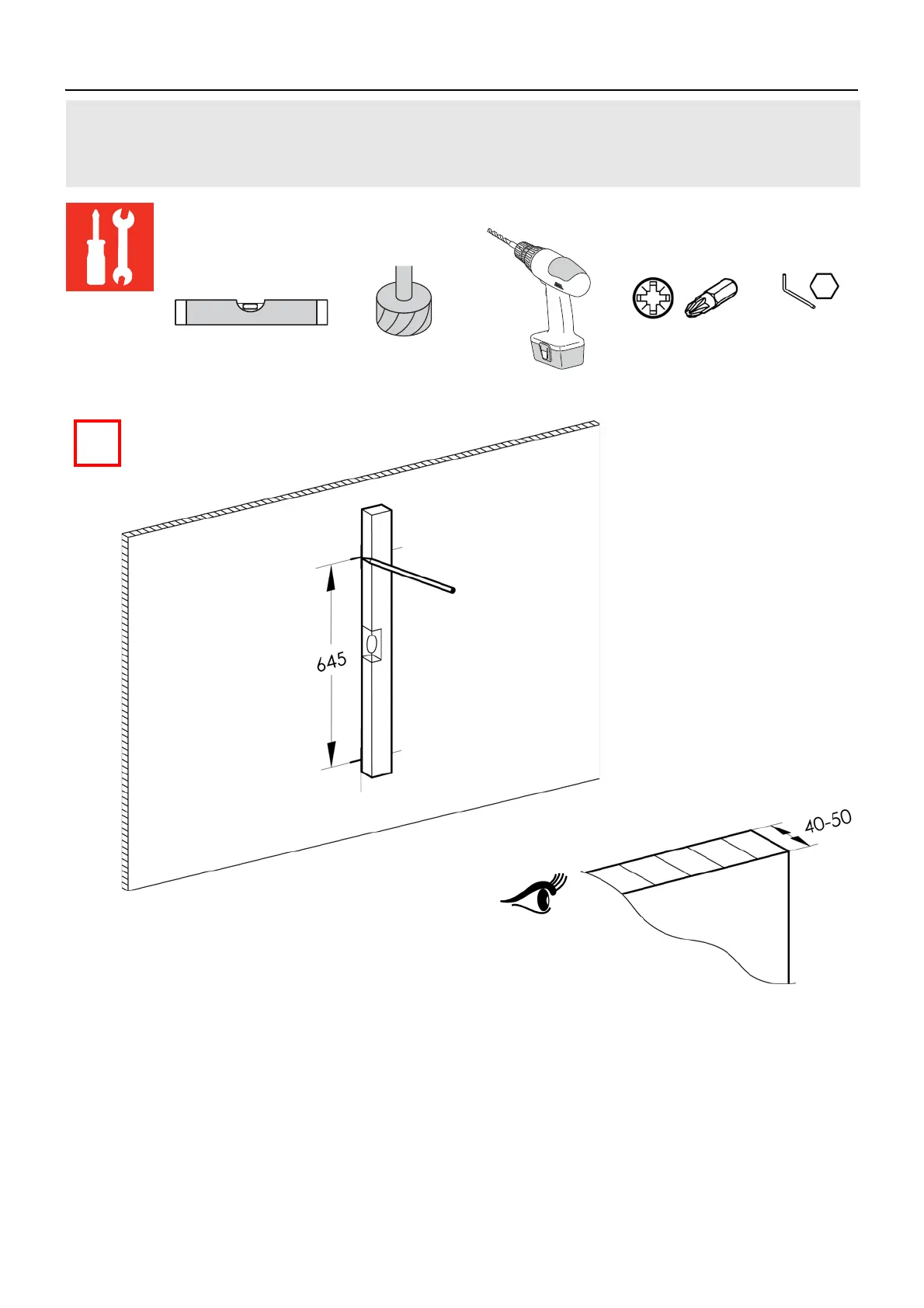 645

40-50