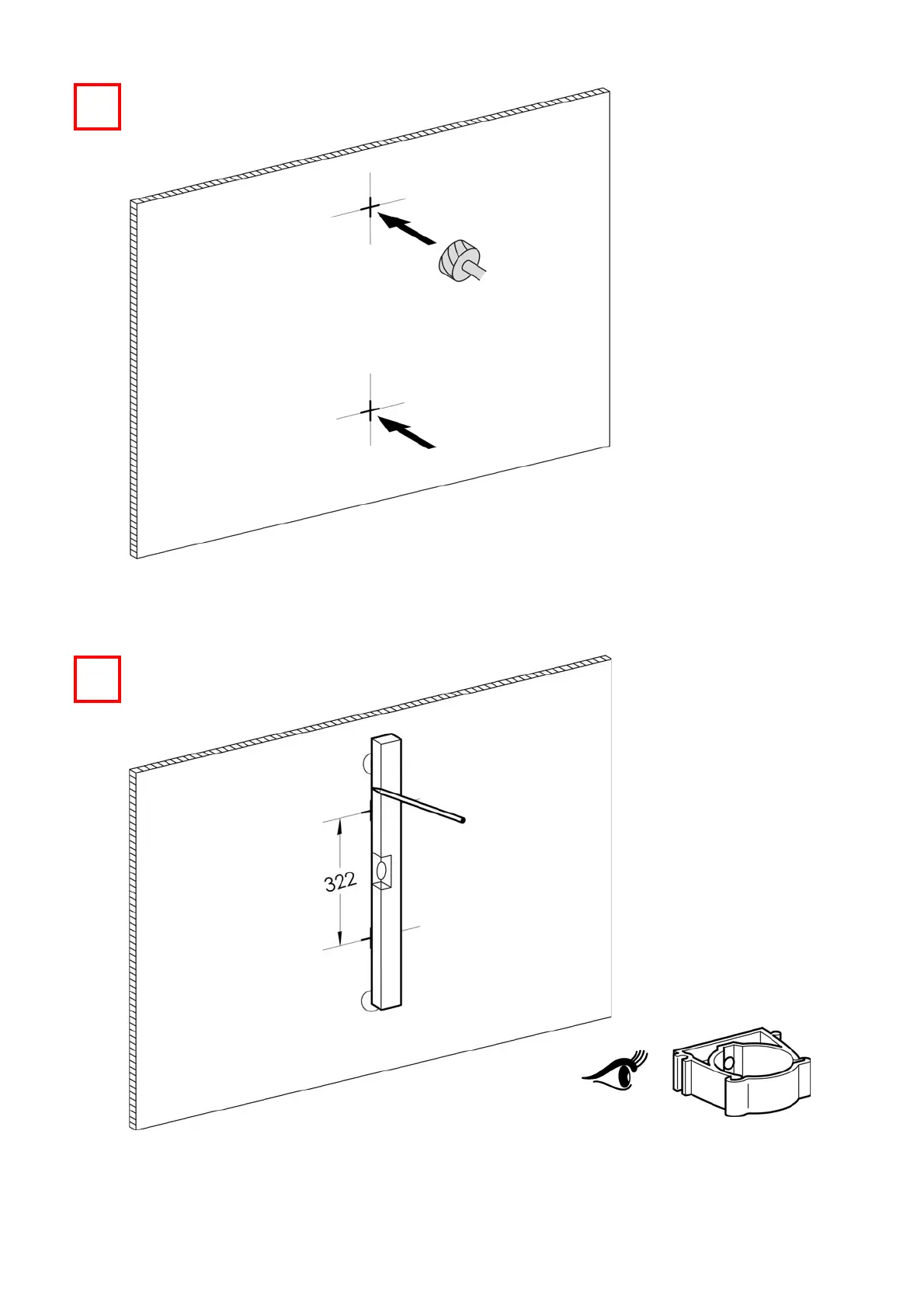 322

b