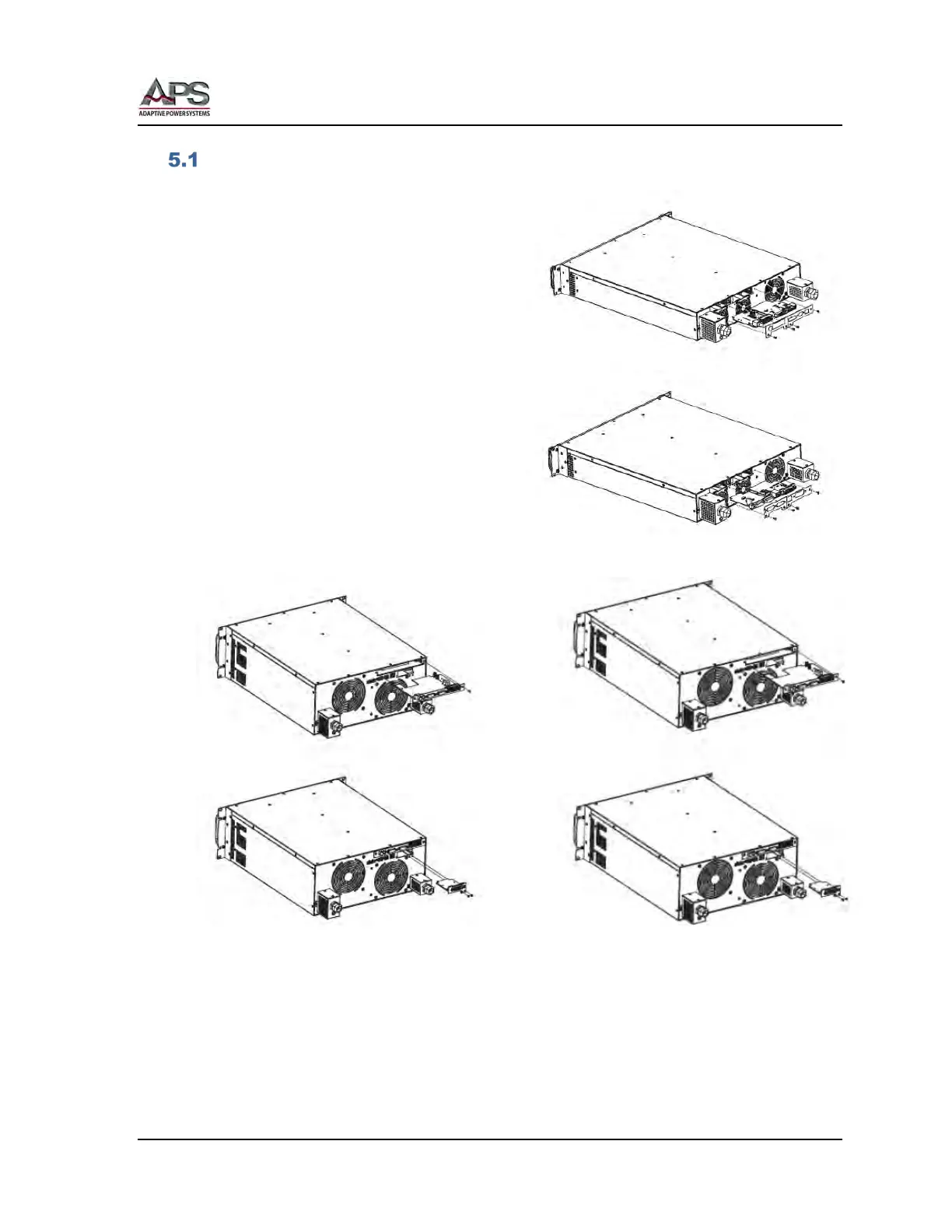 APS
ADAPTIVE POWER SYSTEMS

5.1