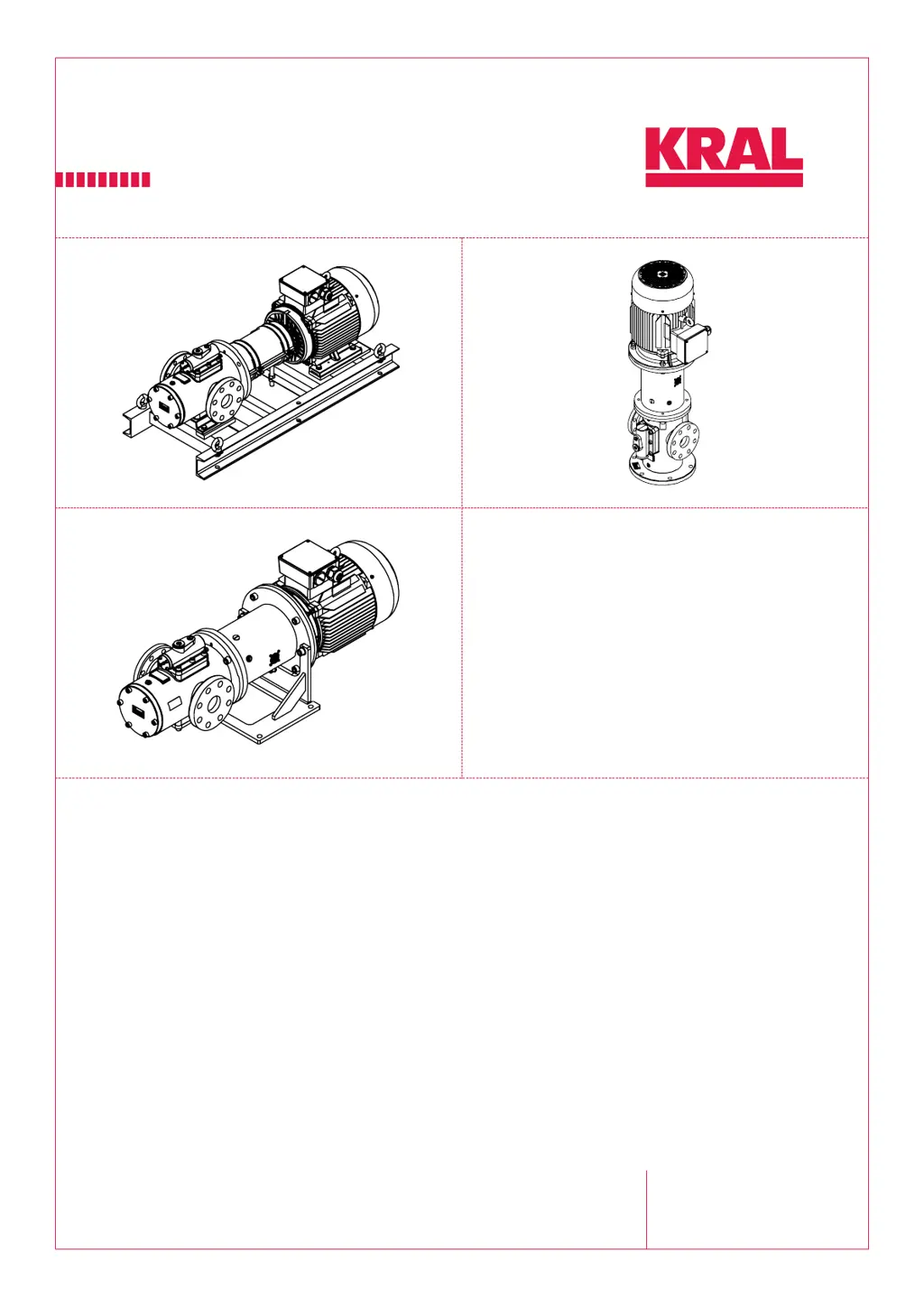 KRAL